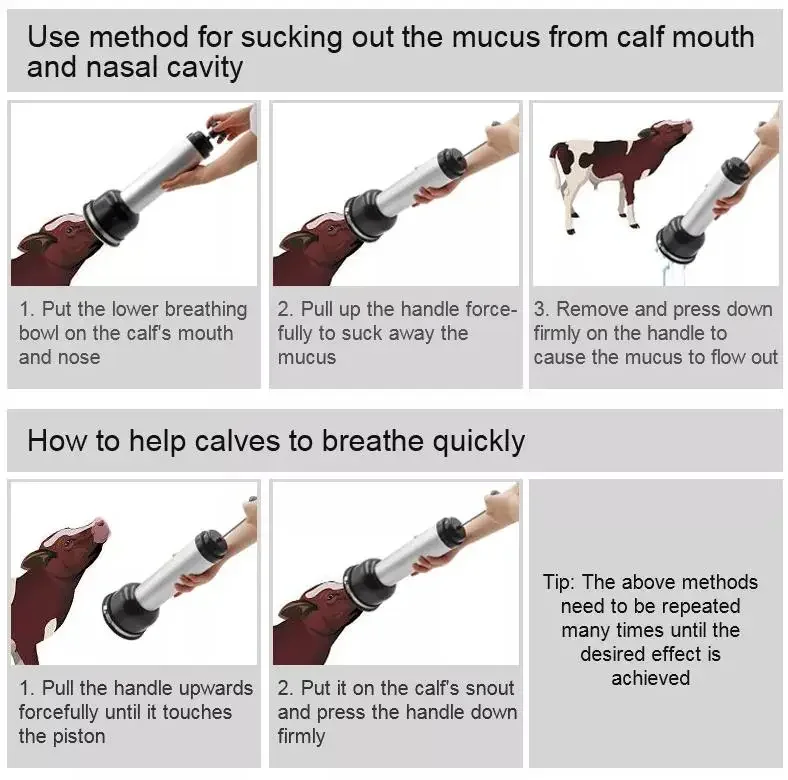 Use method for sucking out the mucus from calf mouth and nasal cavity

1. Put the lower breathing bowl on the calf's mouth and nose

2. Pull up the handle forcefully to suck away the mucus

3. Remove and press down firmly on the handle to cause the mucus to flow out

How to help calves to breathe quickly

1. Pull the handle upwards forcefully until it touches the piston

2. Put it on the calf's snout and press the handle down firmly

Tip: The above methods need to be repeated many times until the desired effect is achieved