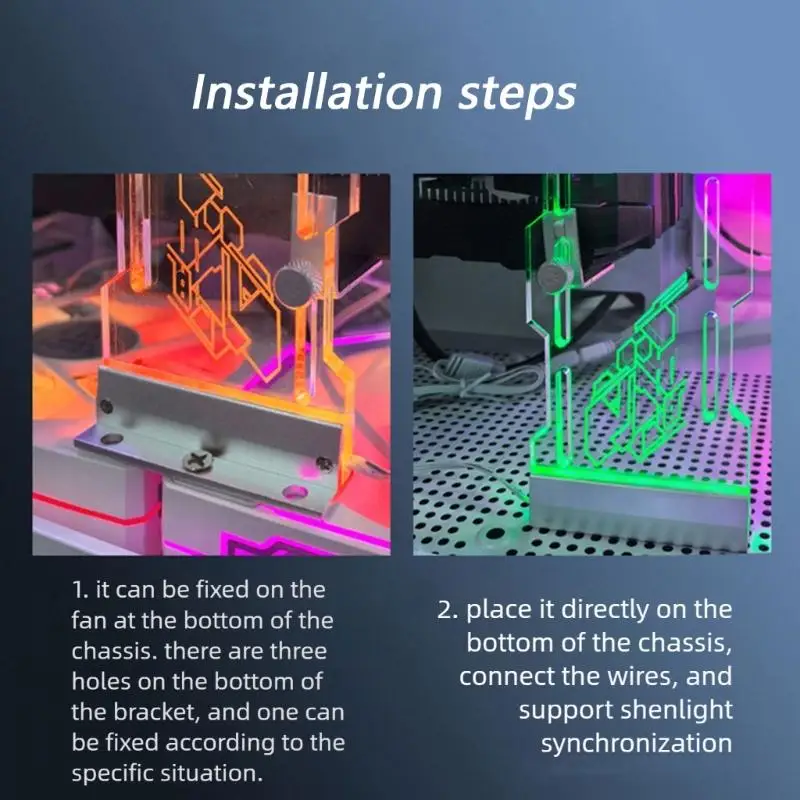 Installation steps

1. it can be fixed on the fan at the bottom of the chassis. there are three holes on the bottom of the bracket, and one can be fixed according to the specific situation.

2. place it directly on the bottom of the chassis, connect the wires, and support shenlight synchronization