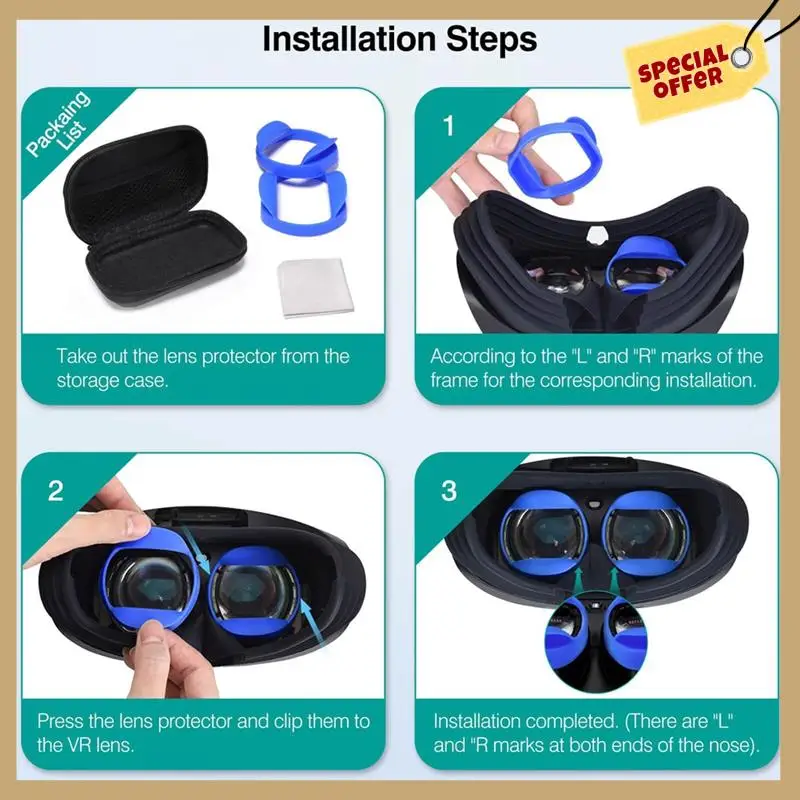 Installation Steps

SPECIAL OFFER

Packaing List

Take out the lens protector from the storage case.

1

According to the "L" and "R" marks of the frame for the corresponding installation.

2

Press the lens protector and clip them to the VR lens.

3

Installation completed. (There are "L" and "R marks at both ends of the nose).