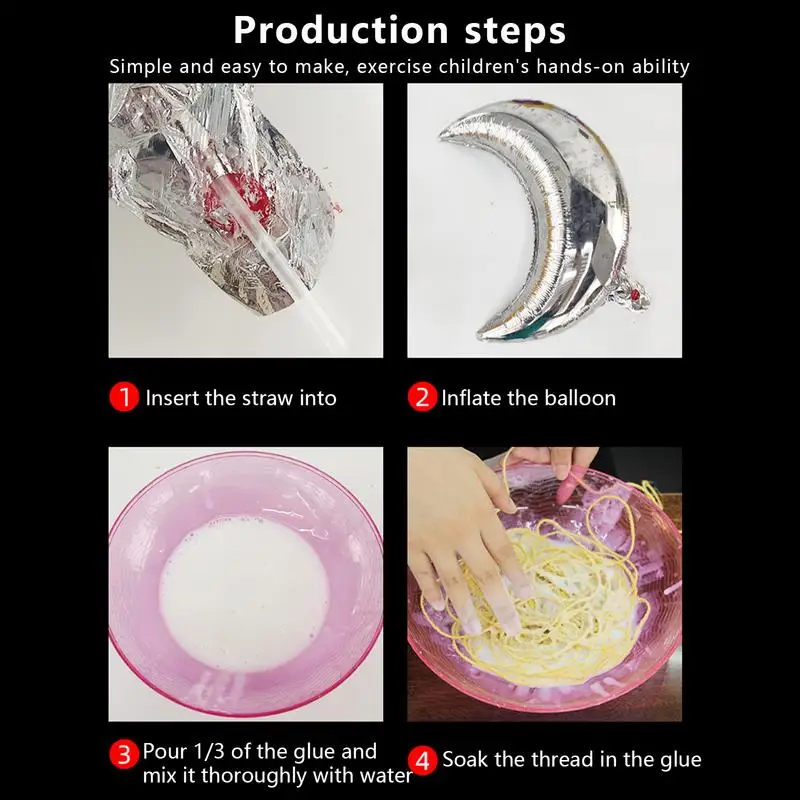 Production steps

Simple and easy to make, exercise children's hands-on ability

1 Insert the straw into

2 Inflate the balloon

3 Pour 1/3 of the glue and mix it thoroughly with water

4 Soak the thread in the glue