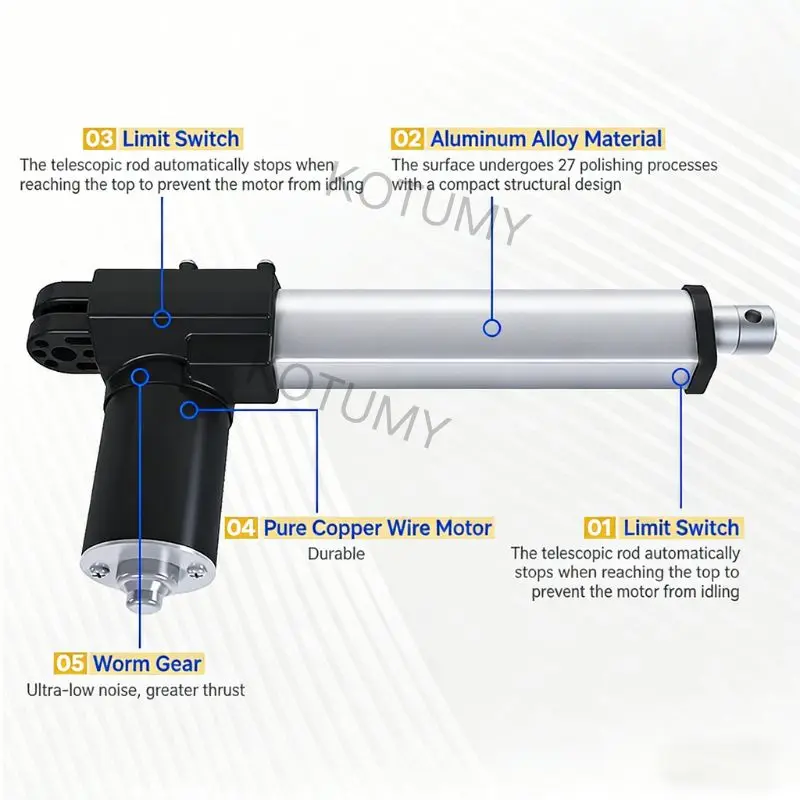 03 Limit Switch
The telescopic rod automatically stops when reaching the top to prevent the motor from idling

02 Aluminum Alloy Material
The surface undergoes 27 polishing processes with a compact structural design

KOTUMY

KOTUMY

04 Pure Copper Wire Motor
Durable

01 Limit Switch
The telescopic rod automatically stops when reaching the top to prevent the motor from idling

05 Worm Gear
Ultra-low noise, greater thrust