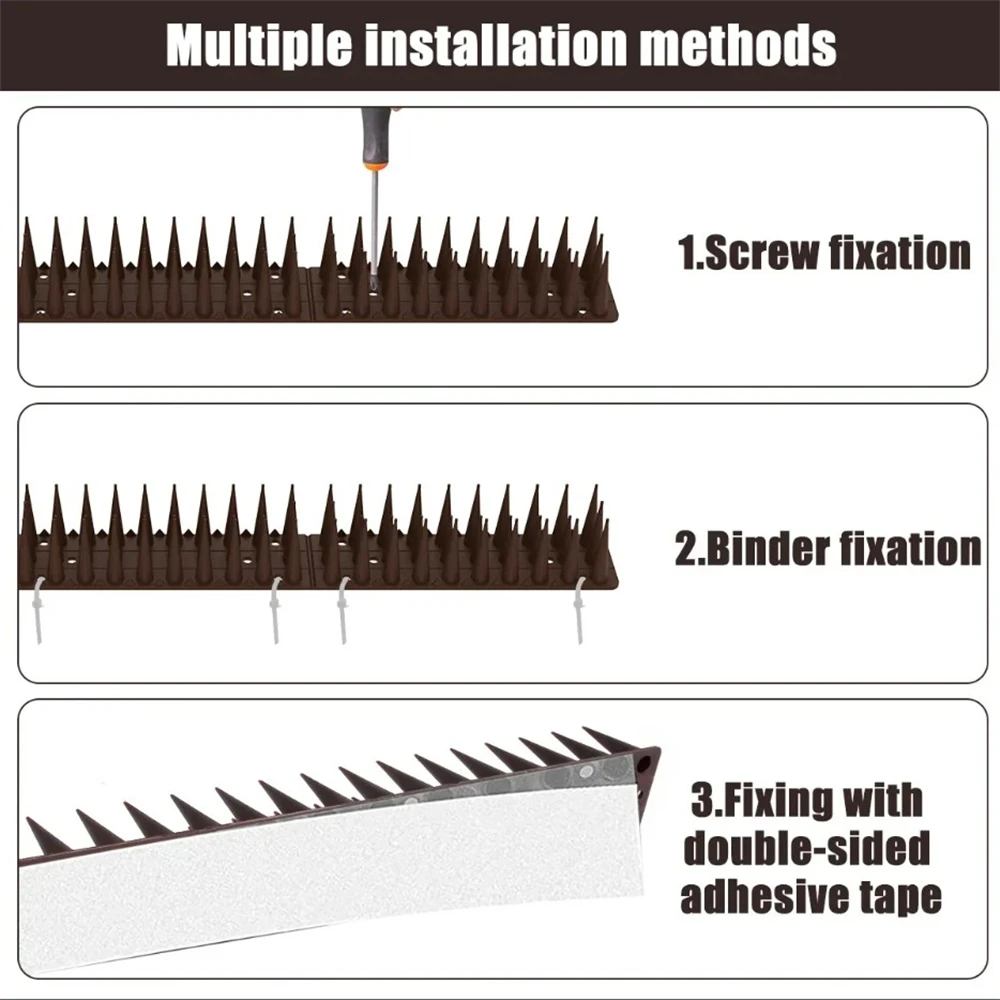 Multiple installation methods

1.Screw fixation

2.Binder fixation

3.Fixing with double-sided adhesive tape