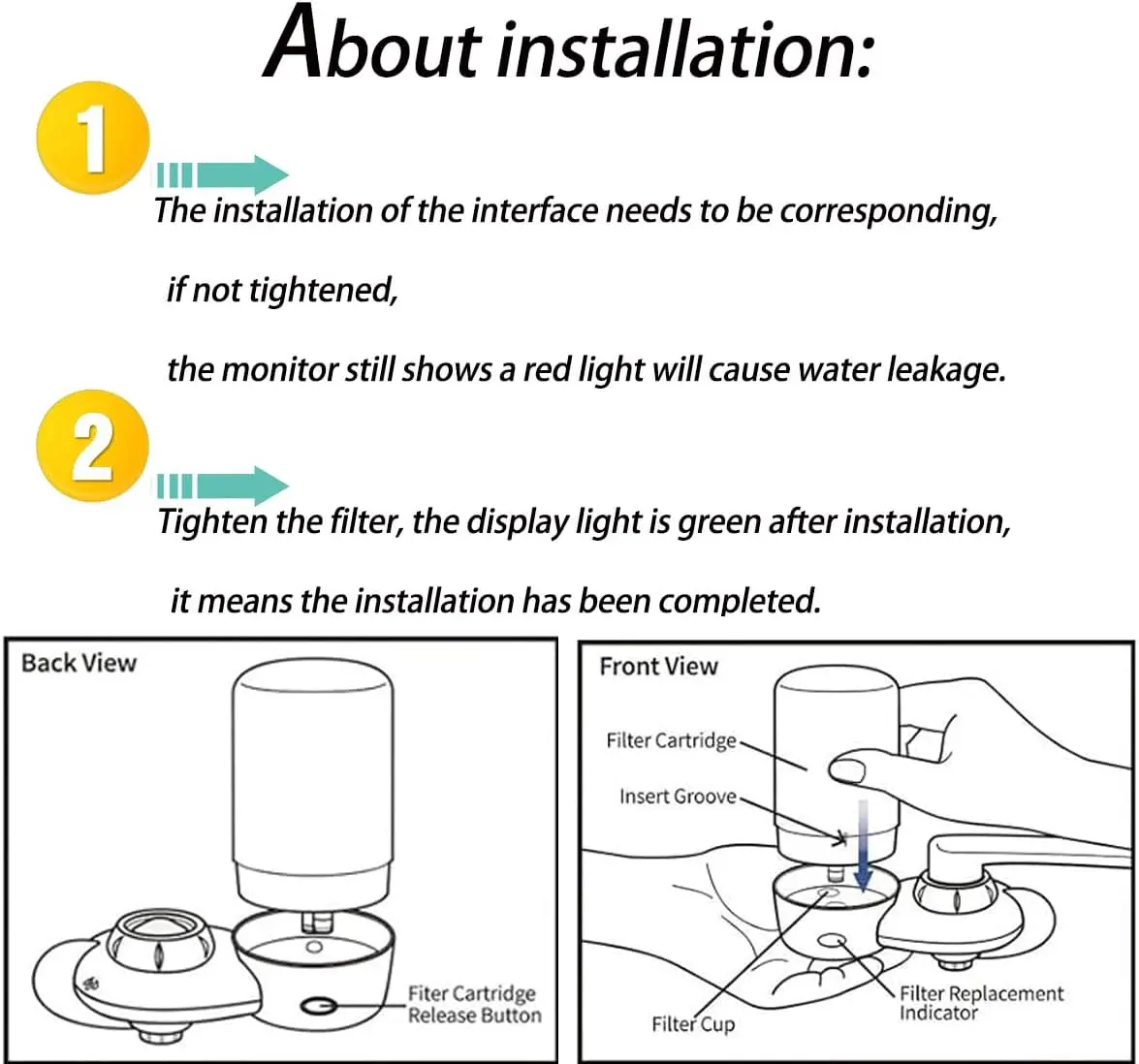 About installation:

1

The installation of the interface needs to be corresponding,

if not tightened,

the monitor still shows a red light will cause water leakage.

2

Tighten the filter, the display light is green after installation,

it means the installation has been completed.

Back View

Fiter Cartridge Release Button

Front View

Filter Cartridge

Insert Groove

Filter Cup

Filter Replacement Indicator