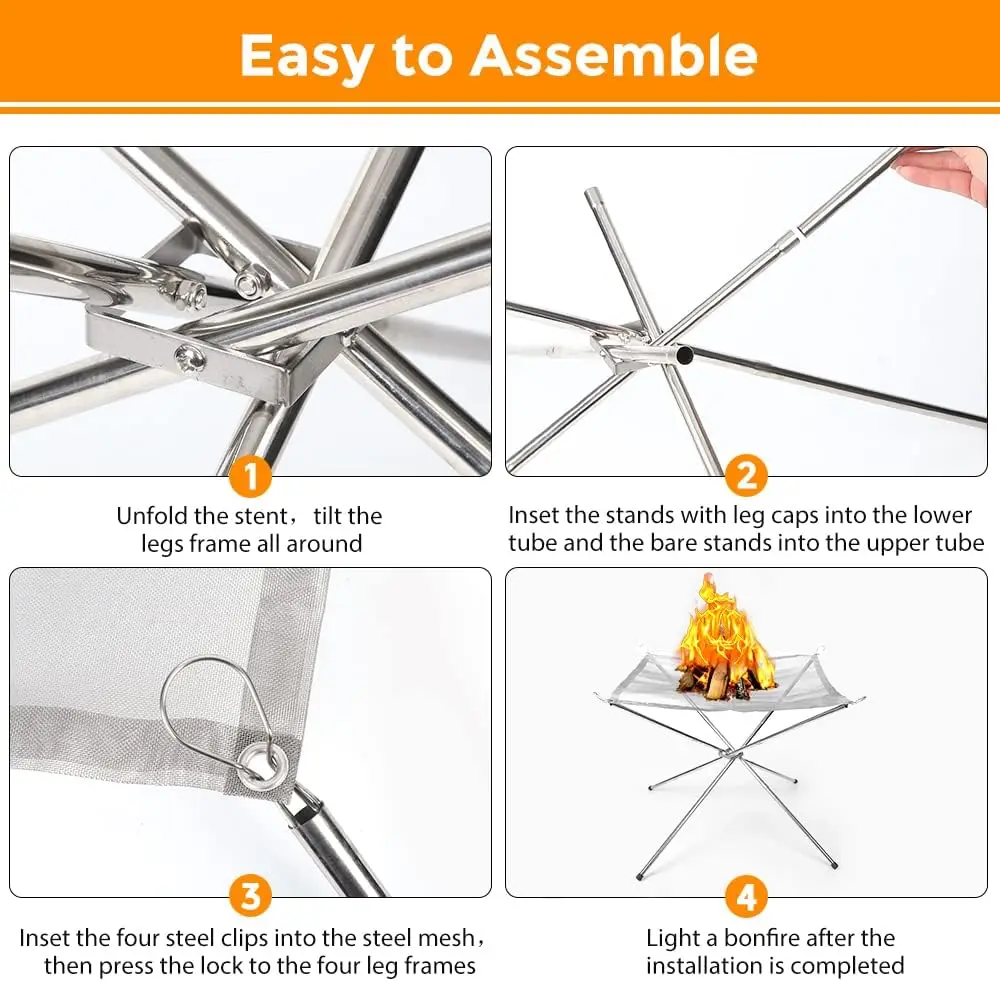 Easy to Assemble

1

Unfold the stent， tilt the legs frame all around

2

Inset the stands with leg caps into the lower tube and the bare stands into the upper tube

3

Inset the four steel clips into the steel mesh， then press the lock to the four leg frames

4

Light a bonfire after the installation is completed