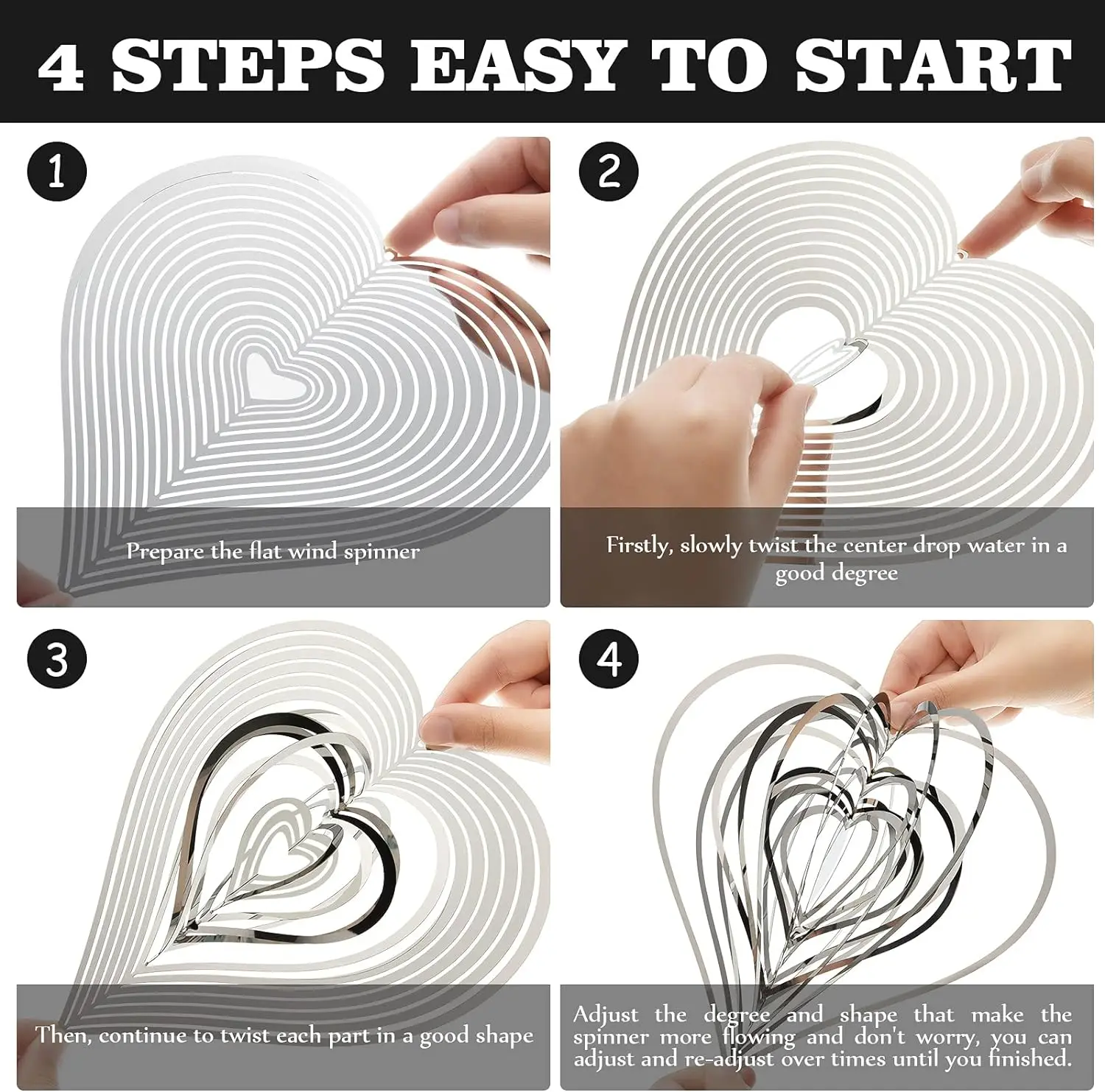 4 STEPS EASY TO START

1

Prepare the flat wind spinner

2

Firstly, slowly twist the center drop water in a good degree

3

Then, continue to twist each part in a good shape

4

Adjust the degree and shape that make the spinner more flowing and don't worry, you can adjust and re-adjust over times until you finished.