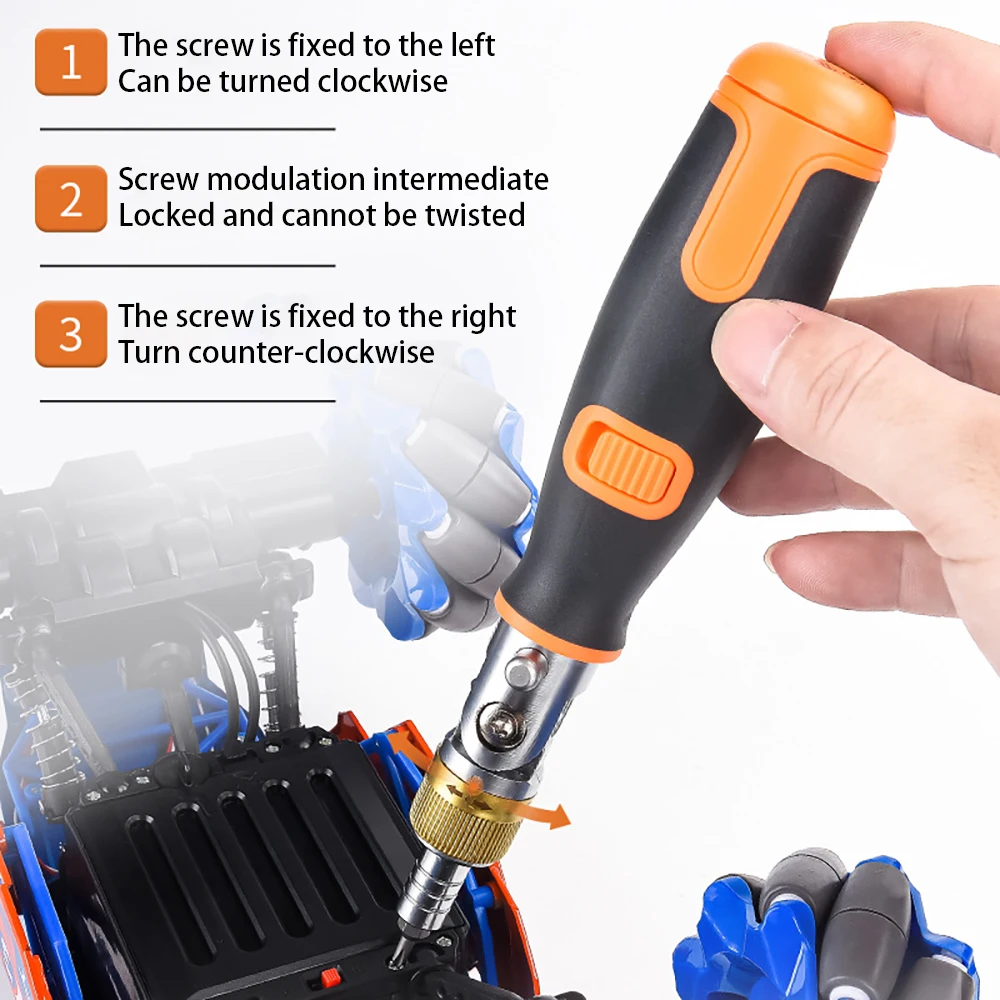 1 The screw is fixed to the left
Can be turned clockwise

2 Screw modulation intermediate
Locked and cannot be twisted

3 The screw is fixed to the right
Turn counter-clockwise