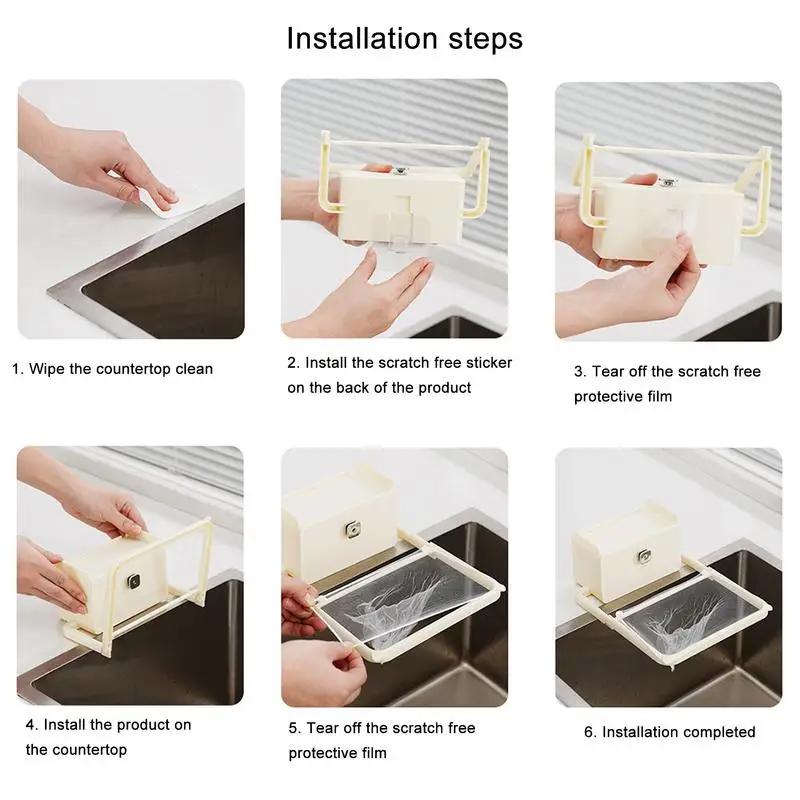 Installation steps

1. Wipe the countertop clean

2. Install the scratch free sticker on the back of the product

3. Tear off the scratch free protective film

4. Install the product on the countertop

5. Tear off the scratch free protective film

6. Installation completed