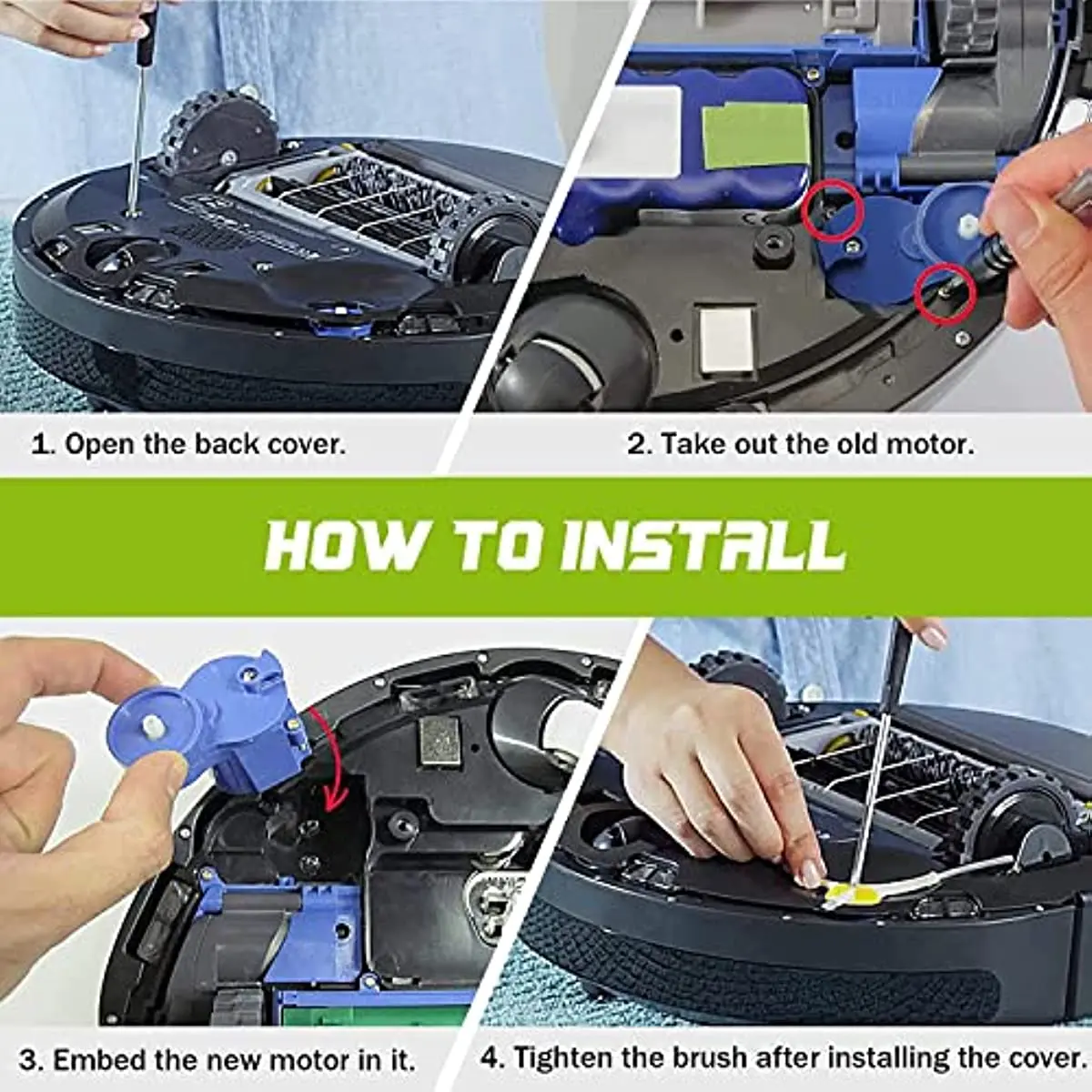 1. Open the back cover.

2. Take out the old motor.

HOW TO INSTALL

3. Embed the new motor in it.

4. Tighten the brush after installing the cover.