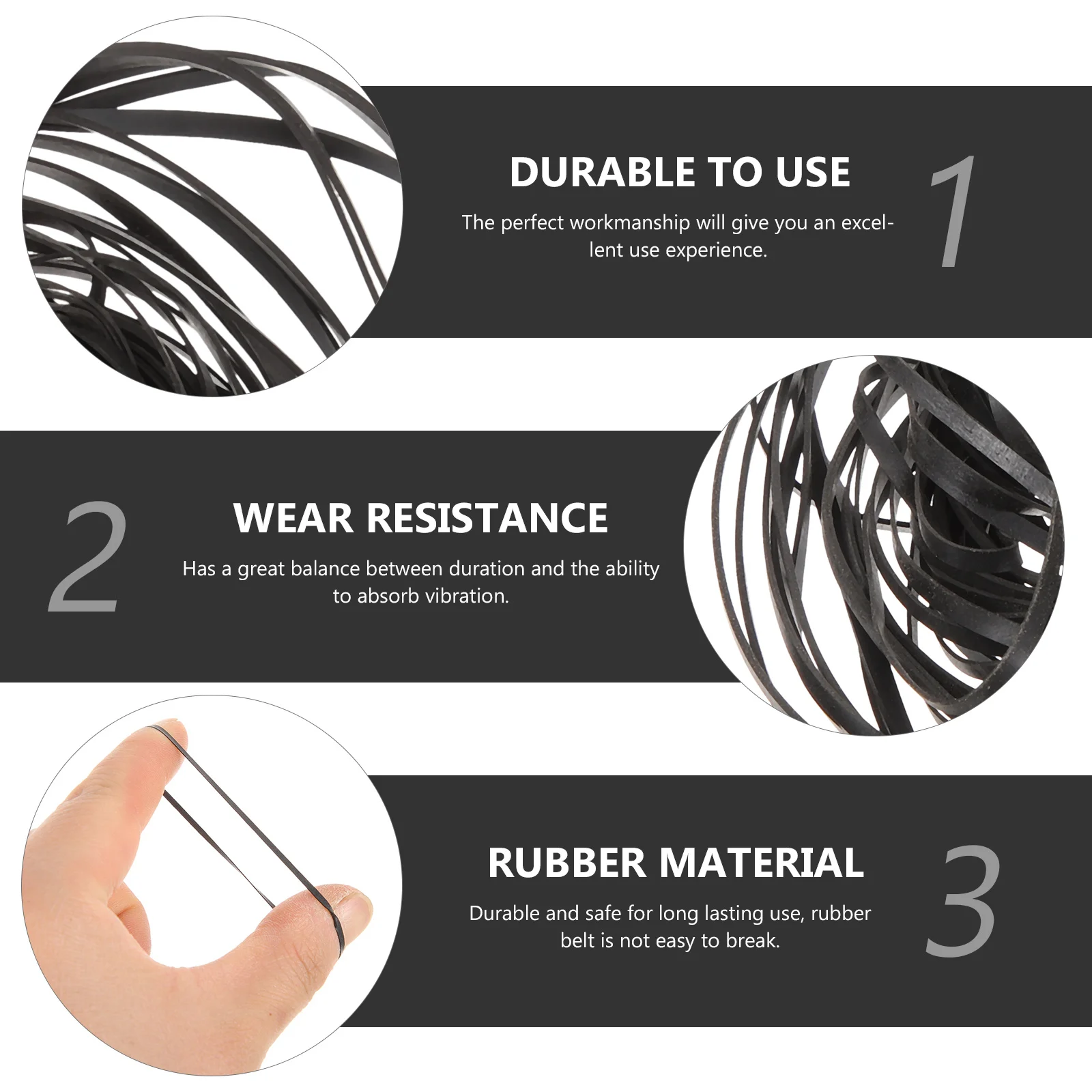 DURABLE TO USE

The perfect workmanship will give you an excellent use experience.

1

2

WEAR RESISTANCE

Has a great balance between duration and the ability to absorb vibration.

RUBBER MATERIAL

Durable and safe for long lasting use, rubber belt is not easy to break.

3