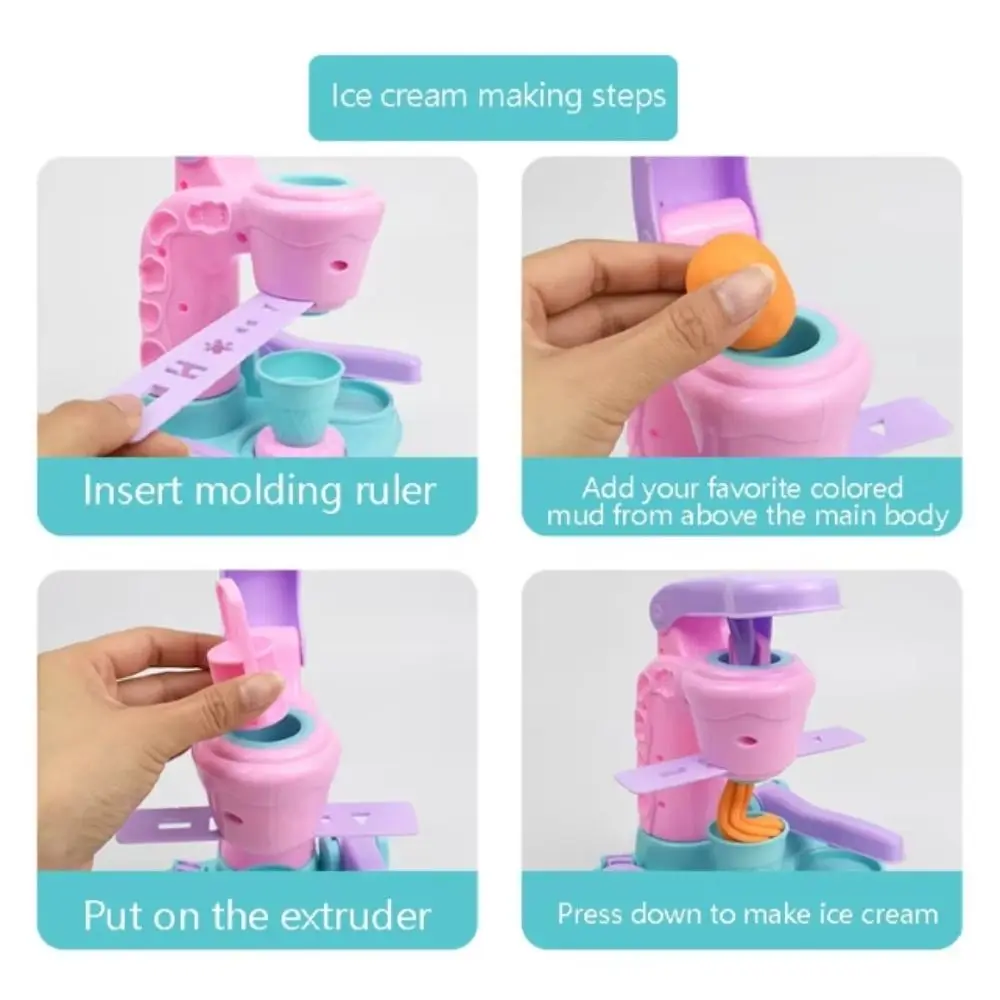 Ice cream making steps

Insert molding ruler

Add your favorite colored mud from above the main body

Put on the extruder

Press down to make ice cream