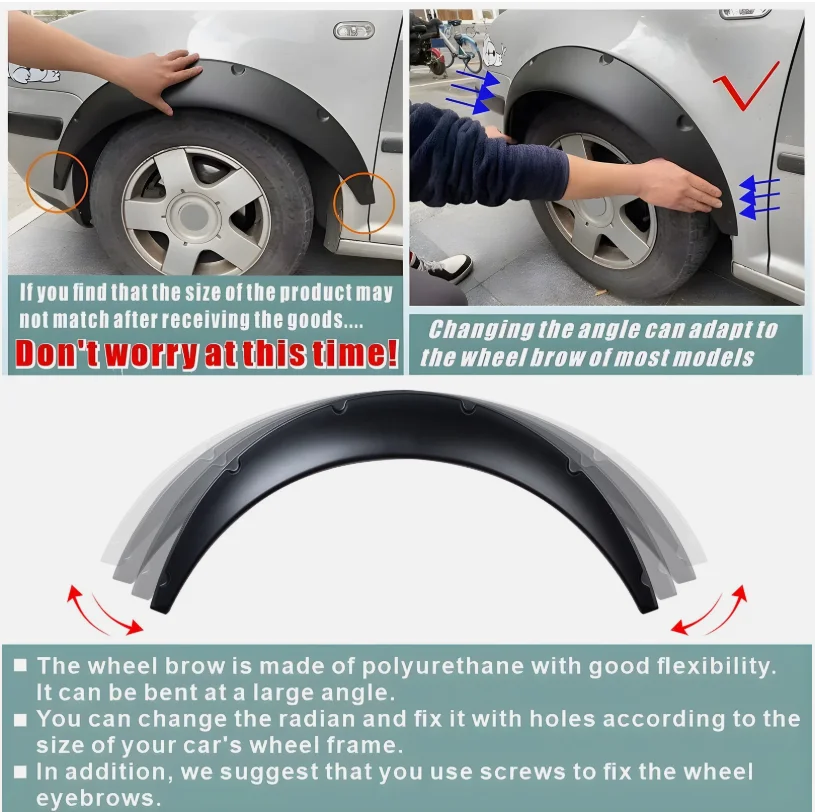 If you find that the size of the product may not match after receiving the goods....
Don't worry at this time!

Changing the angle can adapt to the wheel brow of most models

■ The wheel brow is made of polyurethane with good flexibility. It can be bent at a large angle.
■ You can change the radian and fix it with holes according to the size of your car's wheel frame.
■ In addition, we suggest that you use screws to fix the wheel eyebrows.