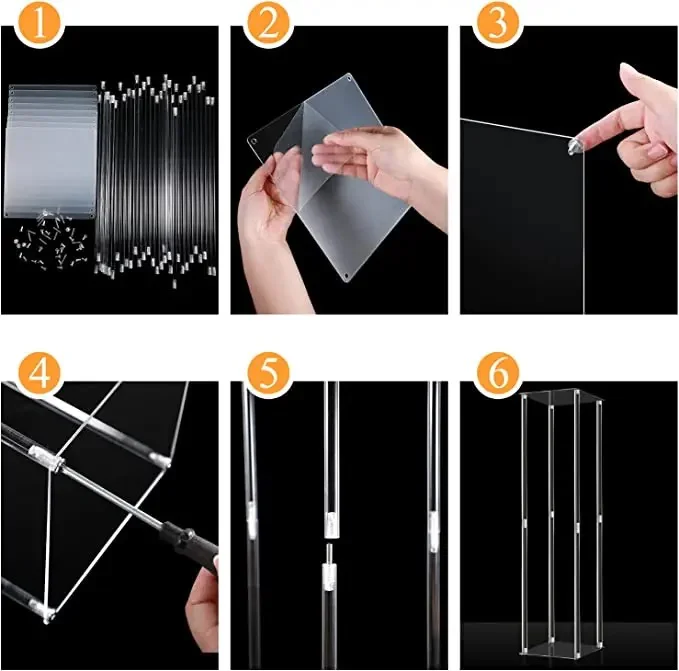 1
2
3
4
5
6