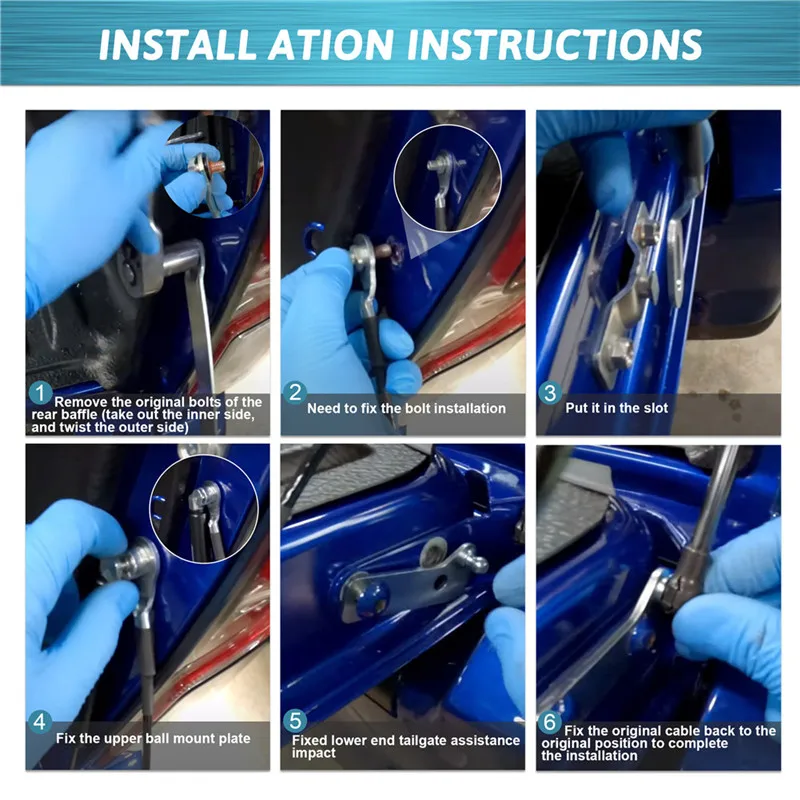 INSTALL ATION INSTRUCTIONS

1 Remove the original bolts of the rear baffle (take out the inner side, and twist the outer side)

2 Need to fix the bolt installation

3 Put it in the slot

4 Fix the upper ball mount plate

5 Fixed lower end tailgate assistance impact

6 Fix the original cable back to the original position to complete the installation