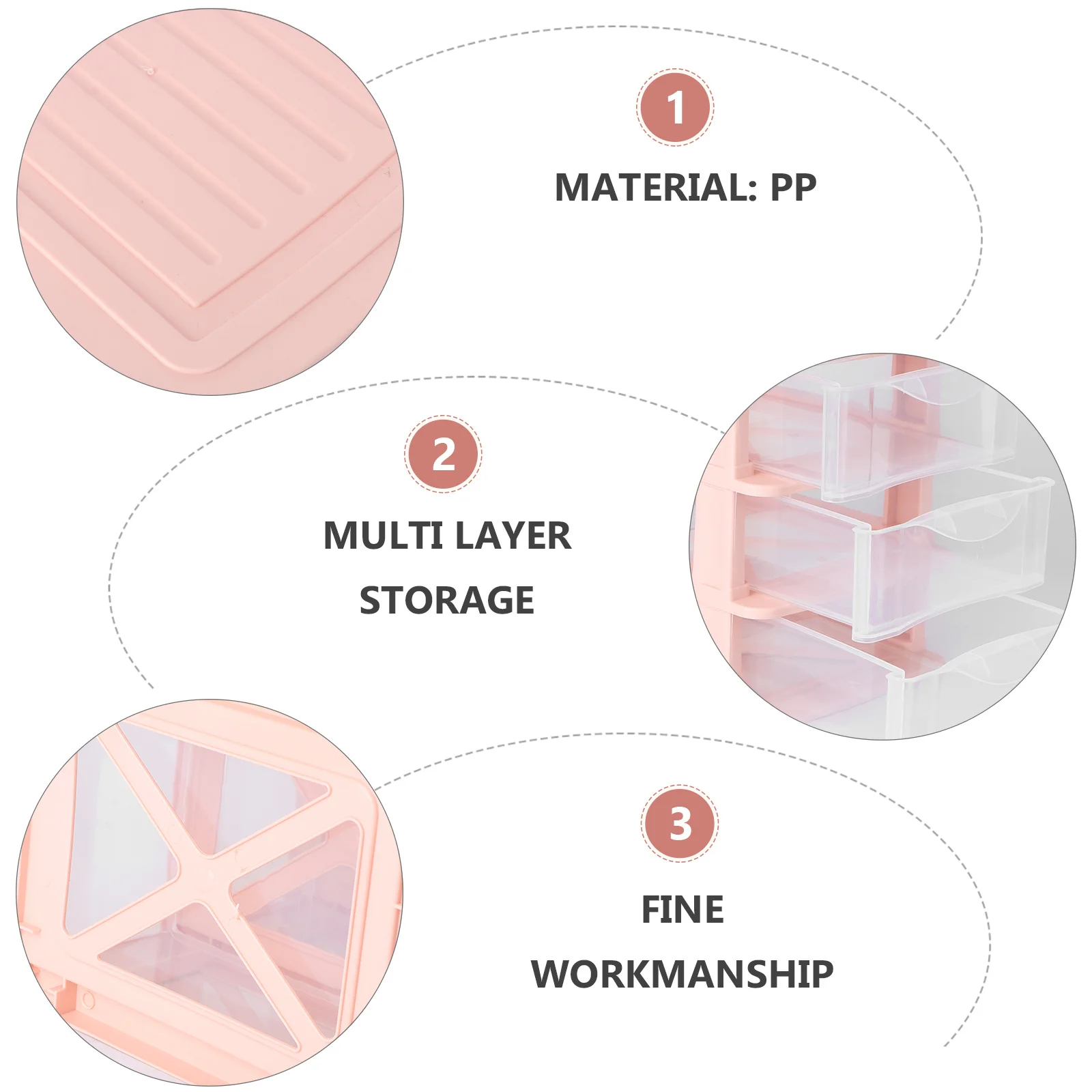 1

MATERIAL: PP

2

MULTI LAYER STORAGE

3

FINE WORKMANSHIP