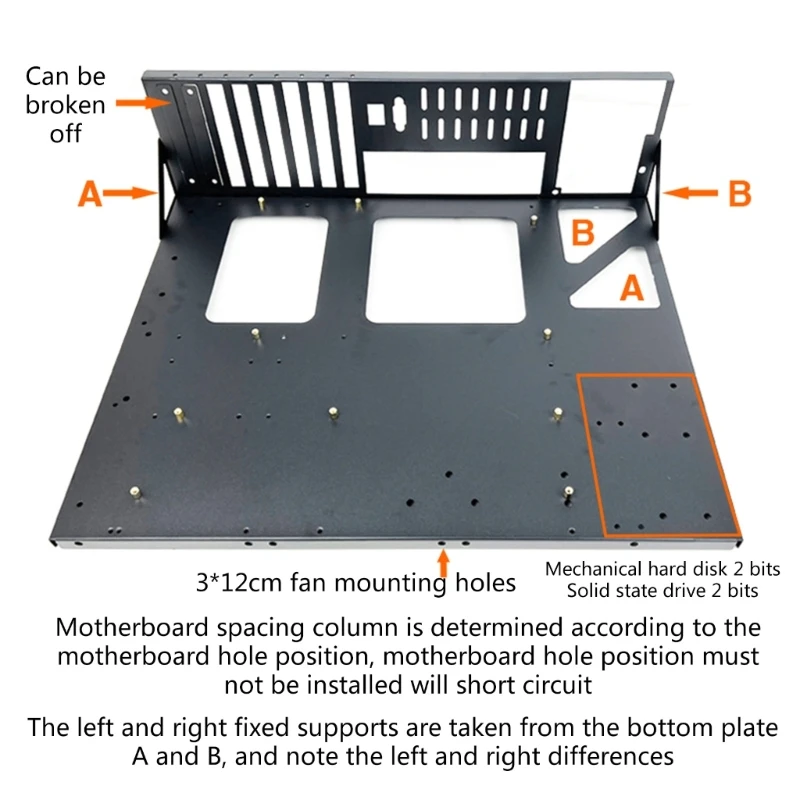 Can be broken off

A

B

B

A

3*12cm fan mounting holes

Mechanical hard disk 2 bits
Solid state drive 2 bits

Motherboard spacing column is determined according to the motherboard hole position, motherboard hole position must not be installed will short circuit

The left and right fixed supports are taken from the bottom plate A and B, and note the left and right differences