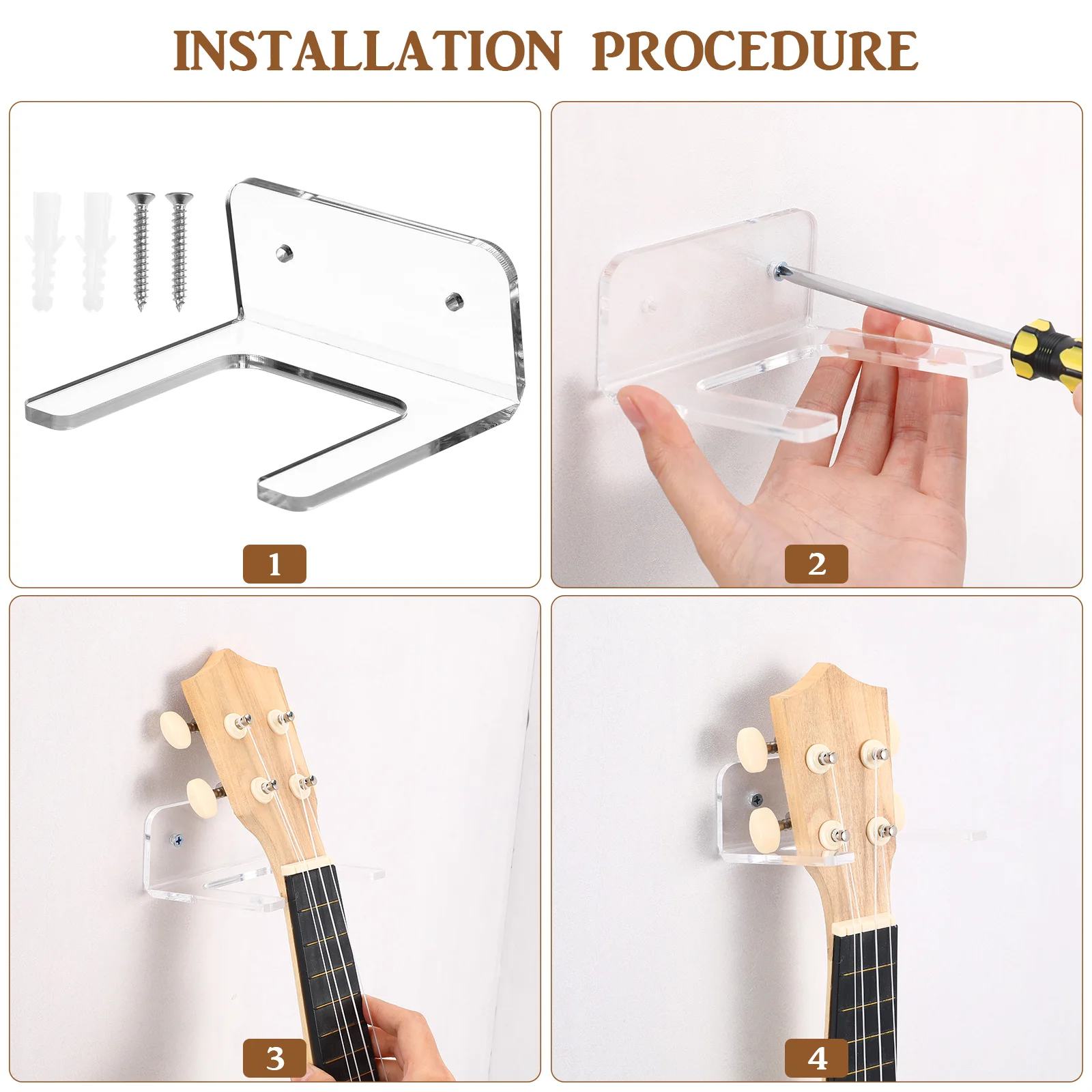 INSTALLATION PROCEDURE

1

2

3

4