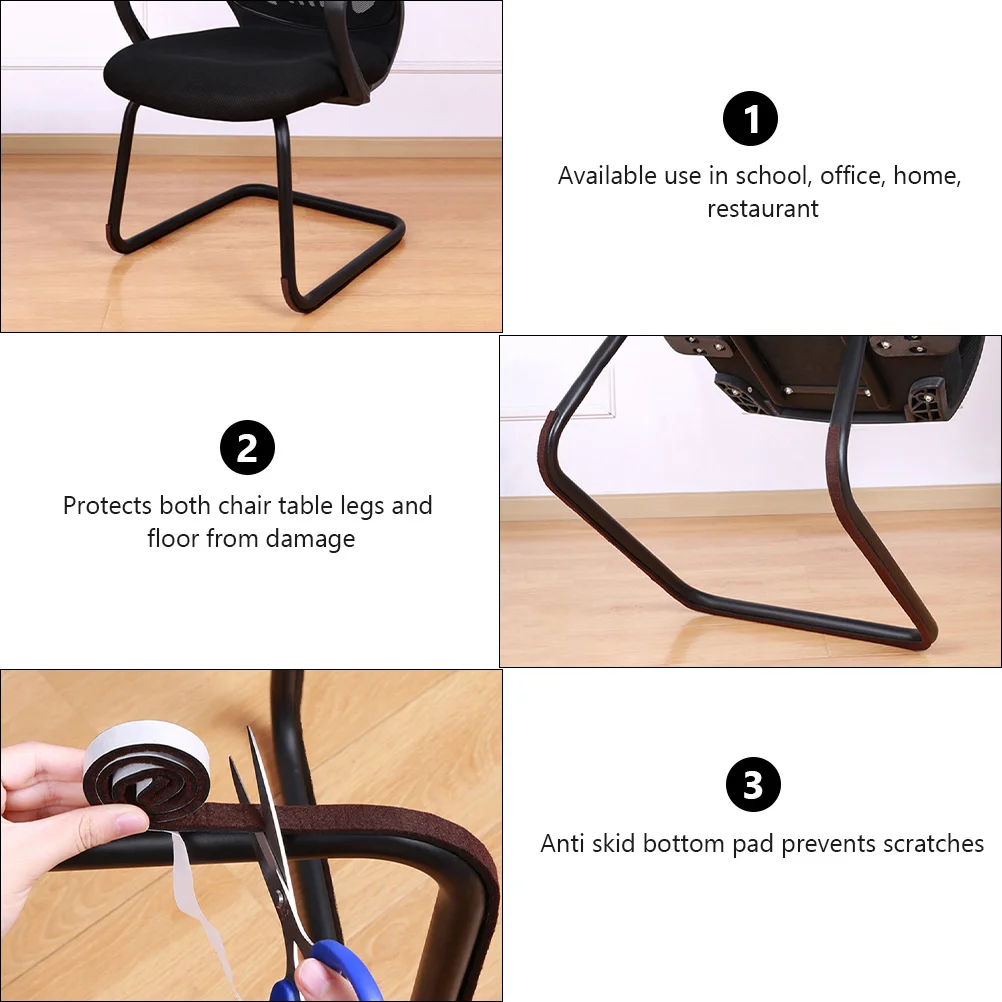 1
Available use in school, office, home, restaurant

2
Protects both chair table legs and floor from damage

3
Anti skid bottom pad prevents scratches