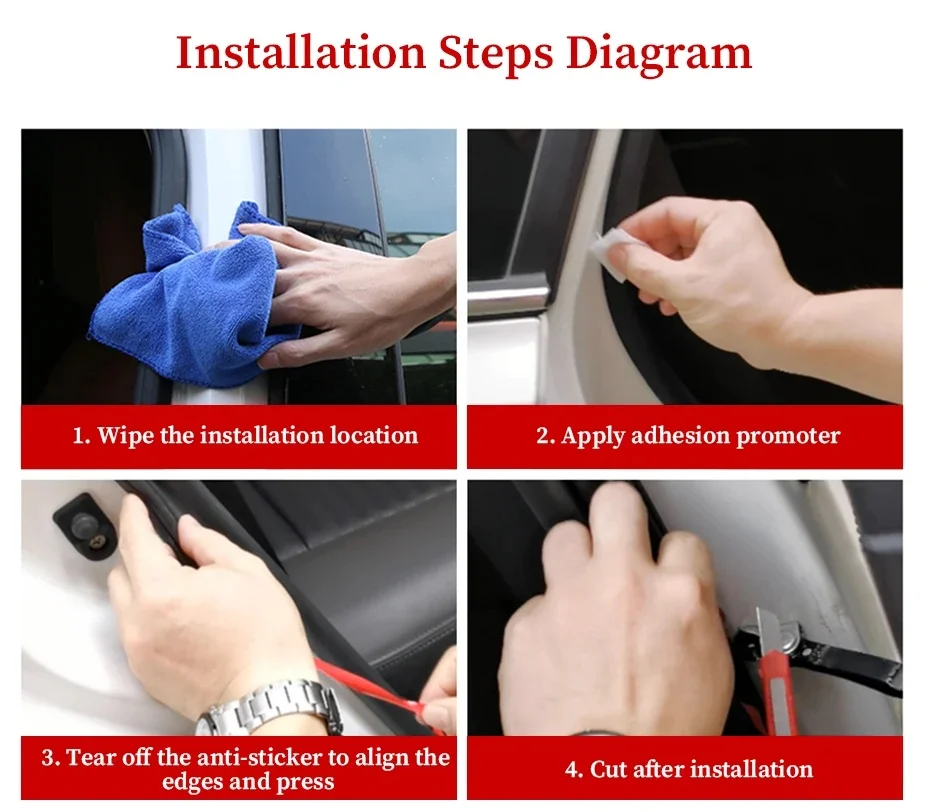 Installation Steps Diagram

1. Wipe the installation location

2. Apply adhesion promoter

3. Tear off the anti-sticker to align the edges and press

4. Cut after installation