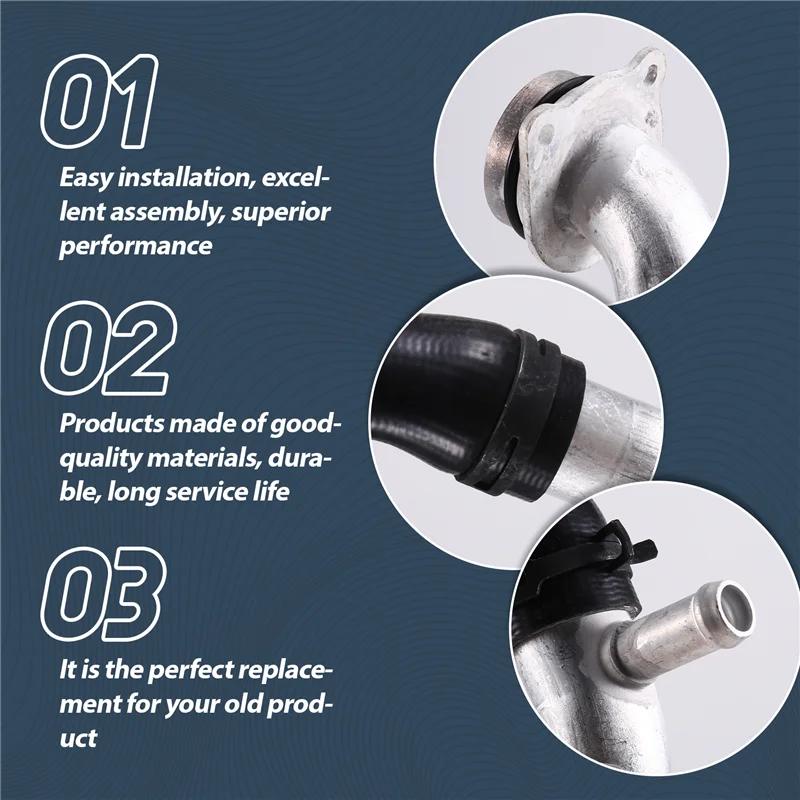 01

Easy installation, excellent assembly, superior performance

02

Products made of good-quality materials, durable, long service life

03

It is the perfect replacement for your old product