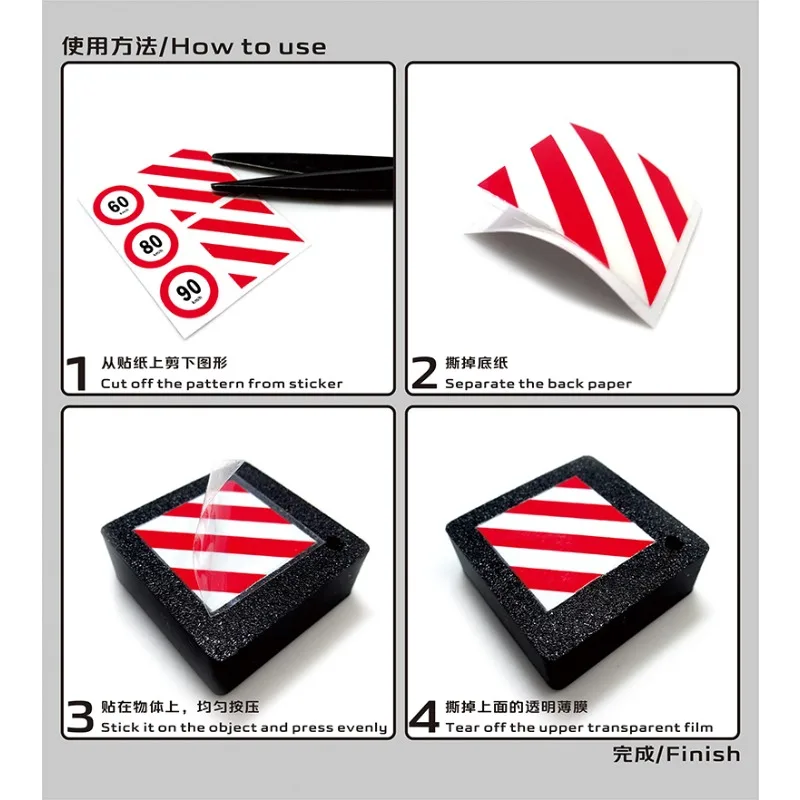 使用方法/How to use

60 km/h

80 km/h

90 km/h

1 从贴纸上剪下图形
Cut off the pattern from sticker

2 撕掉底纸
Separate the back paper

3 贴在物体上，均匀按压
Stick it on the object and press evenly

4 撕掉上面的透明薄膜
Tear off the upper transparent film

完成/Finish