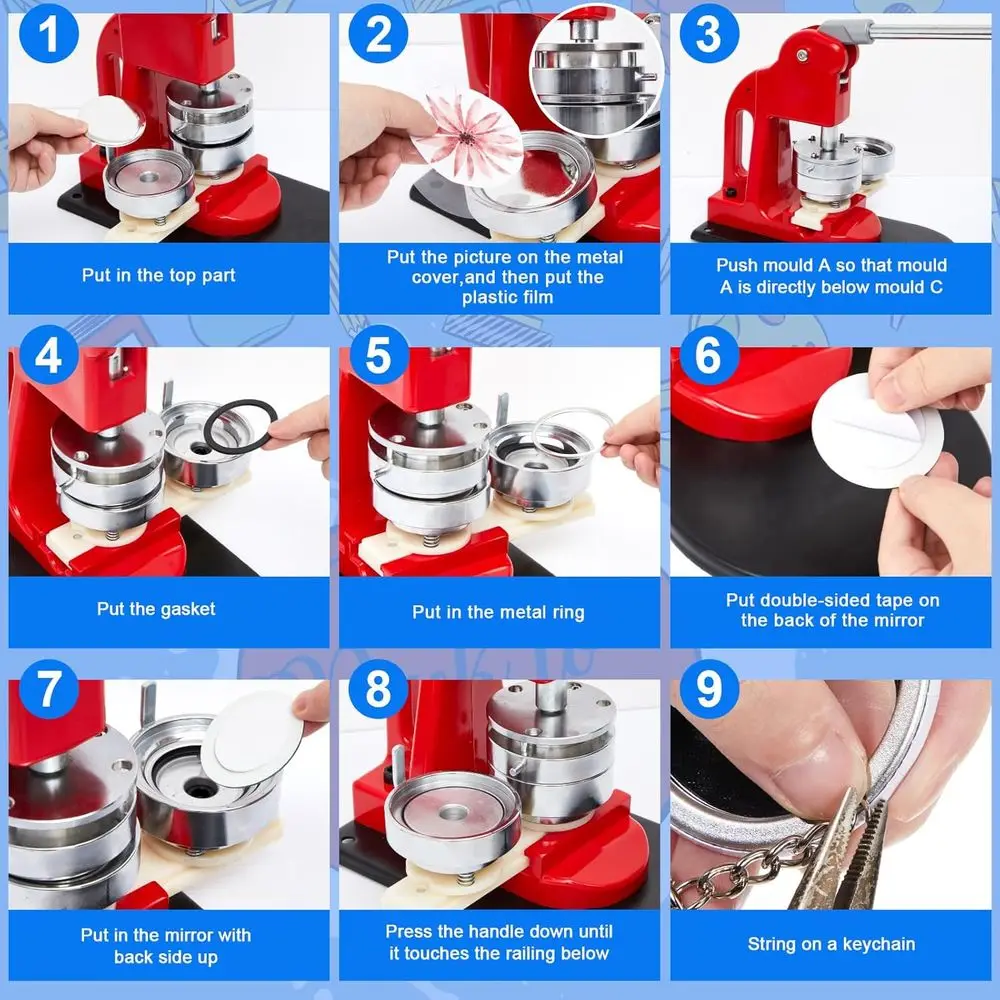 1

Put in the top part

2

Put the picture on the metal cover,and then put the plastic film

3

Push mould A so that mould A is directly below mould C

4

Put the gasket

5

Put in the metal ring

6

Put double-sided tape on the back of the mirror

7

Put in the mirror with back side up

8

Press the handle down until it touches the railing below

9

String on a keychain