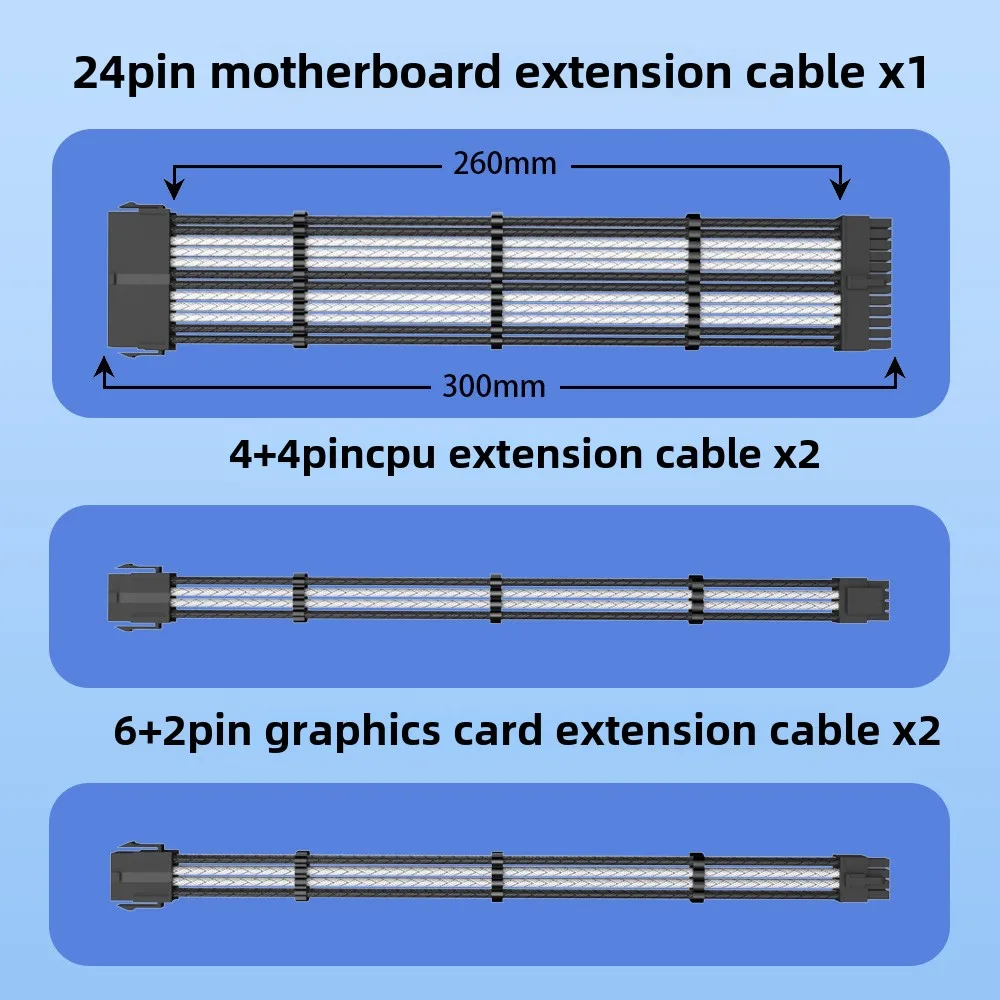 24pin motherboard extension cable x1

260mm

300mm

4+4pincpu extension cable x2

6+2pin graphics card extension cable x2