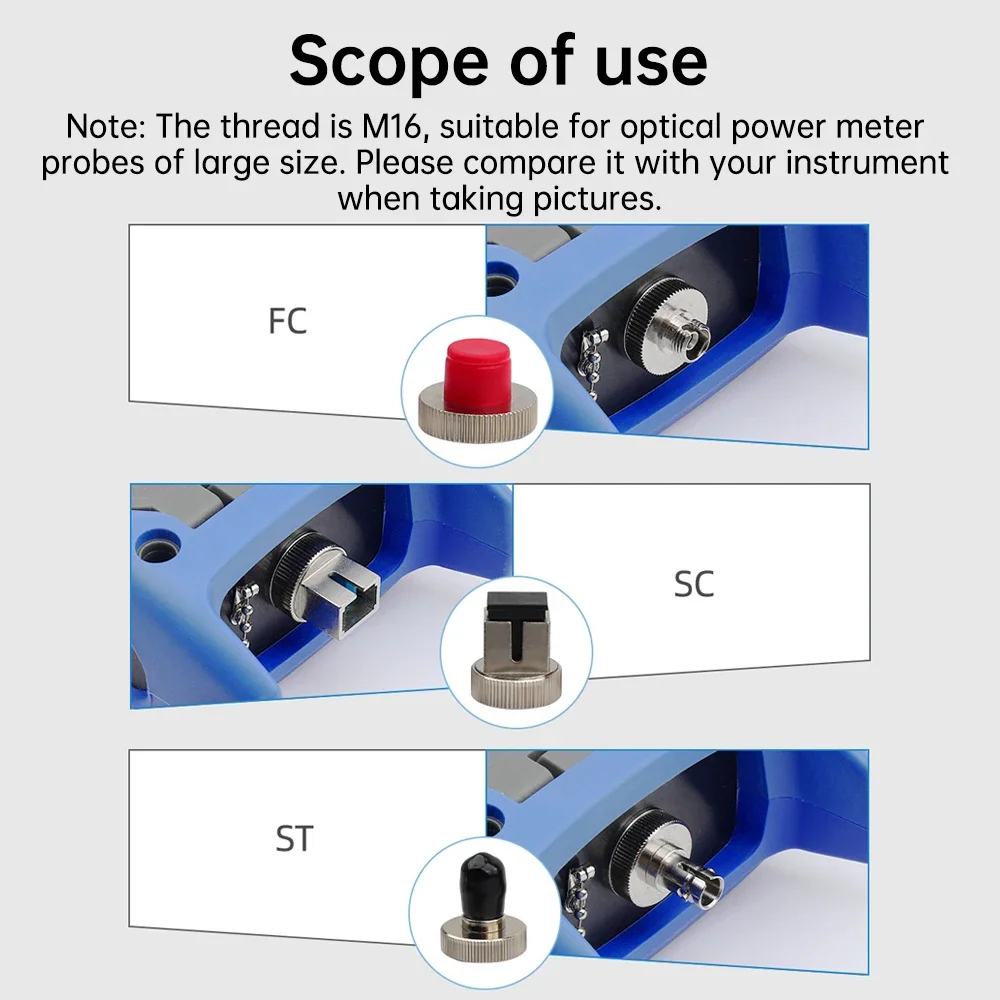 Scope of use

Note: The thread is M16, suitable for optical power meter probes of large size. Please compare it with your instrument when taking pictures.

FC

SC

ST