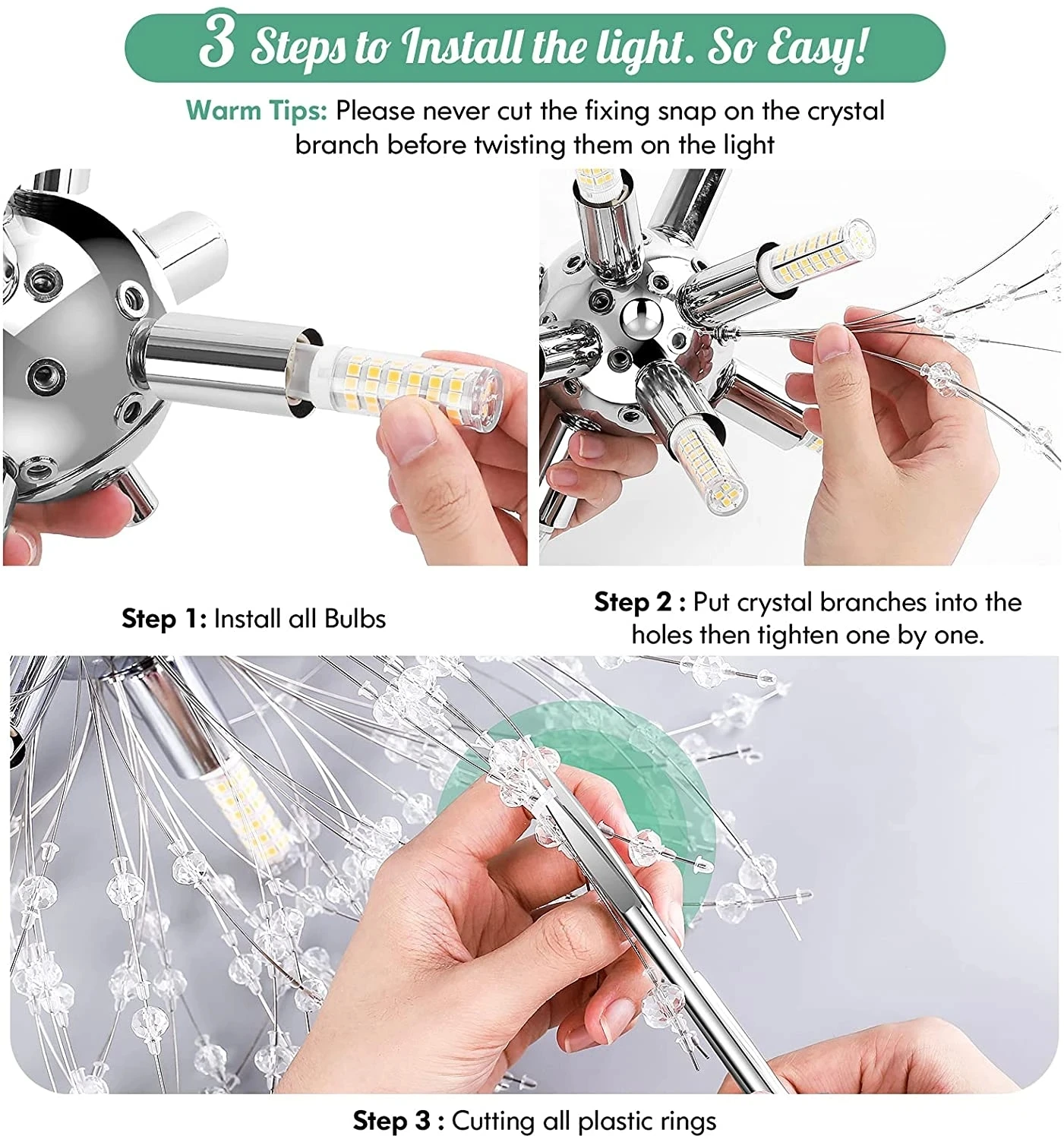 3 Steps to Install the light. So Easy!

Warm Tips: Please never cut the fixing snap on the crystal branch before twisting them on the light

Step 1: Install all Bulbs

Step 2 : Put crystal branches into the holes then tighten one by one.

Step 3 : Cutting all plastic rings