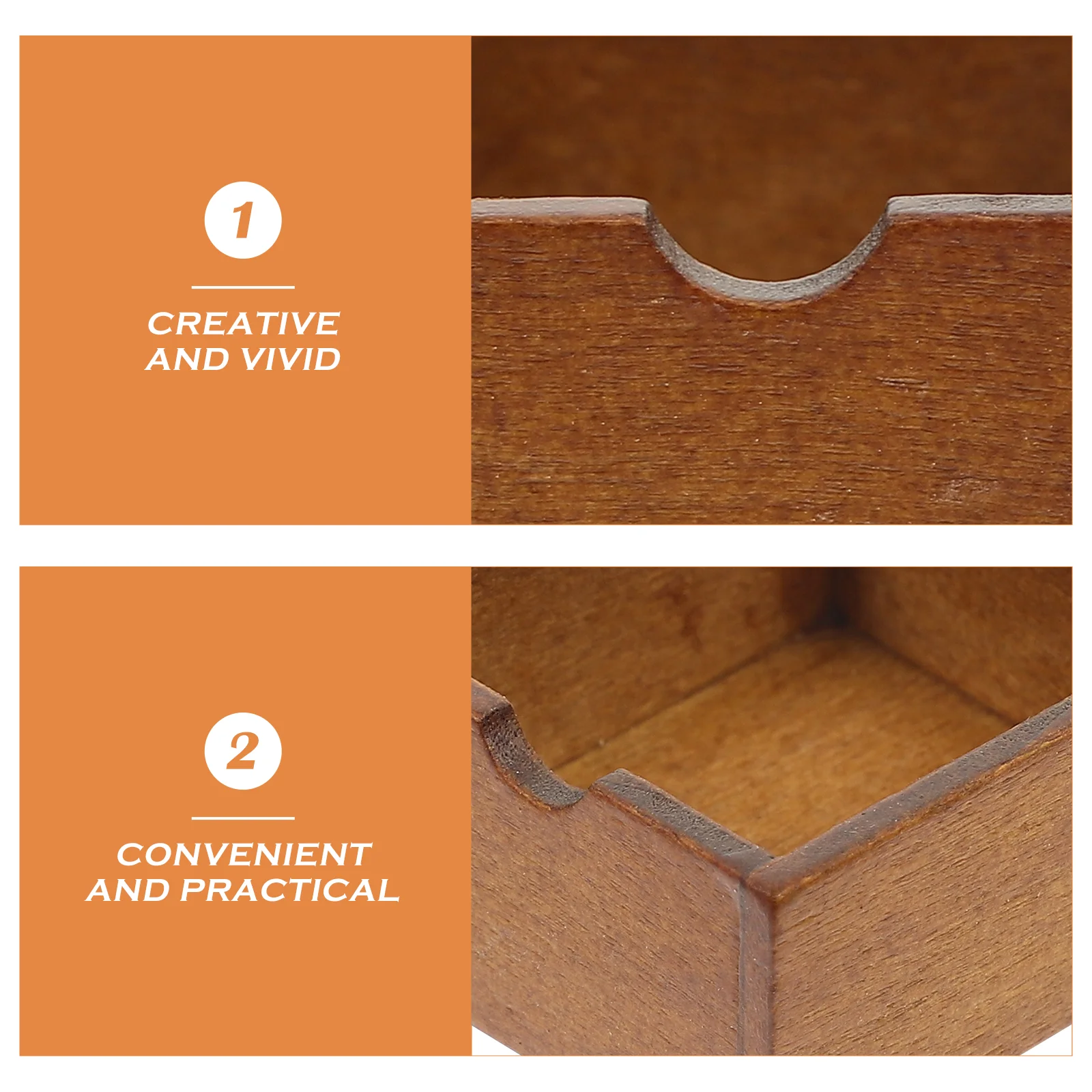 1

CREATIVE AND VIVID

2

CONVENIENT AND PRACTICAL