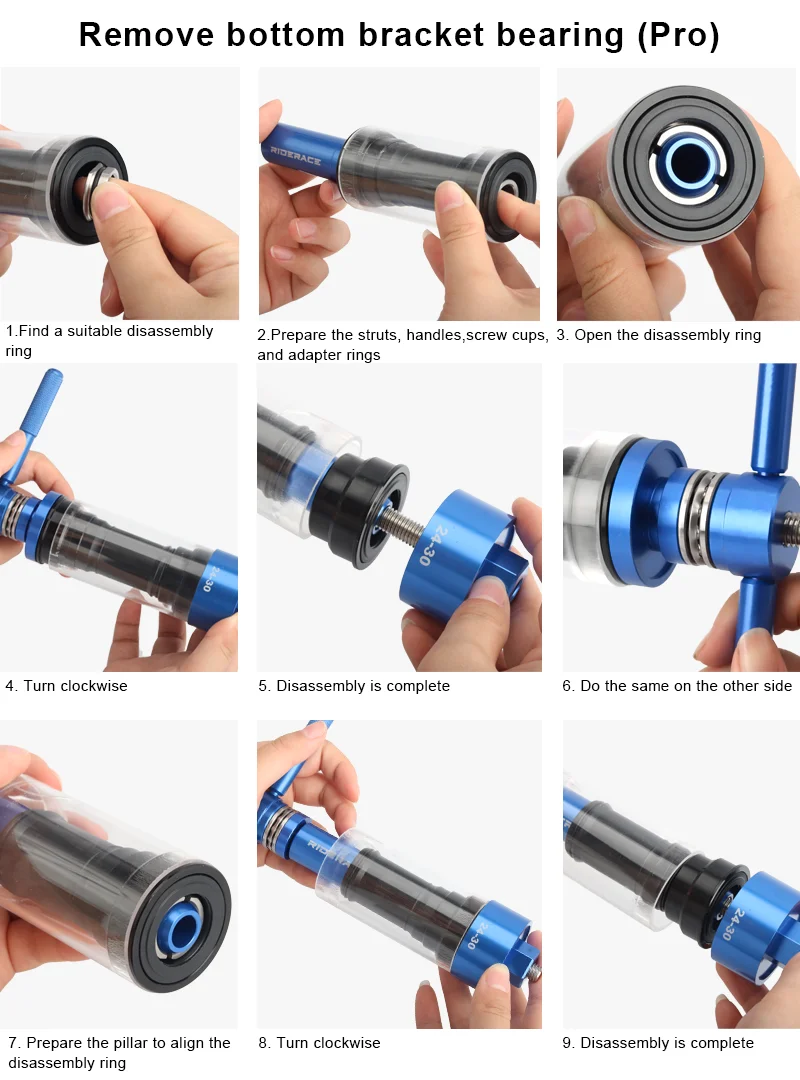 Remove bottom bracket bearing (Pro)

1.Find a suitable disassembly ring

2.Prepare the struts, handles,screw cups, and adapter rings

3. Open the disassembly ring

4. Turn clockwise

5. Disassembly is complete

6. Do the same on the other side

7. Prepare the pillar to align the disassembly ring

8. Turn clockwise

9. Disassembly is complete