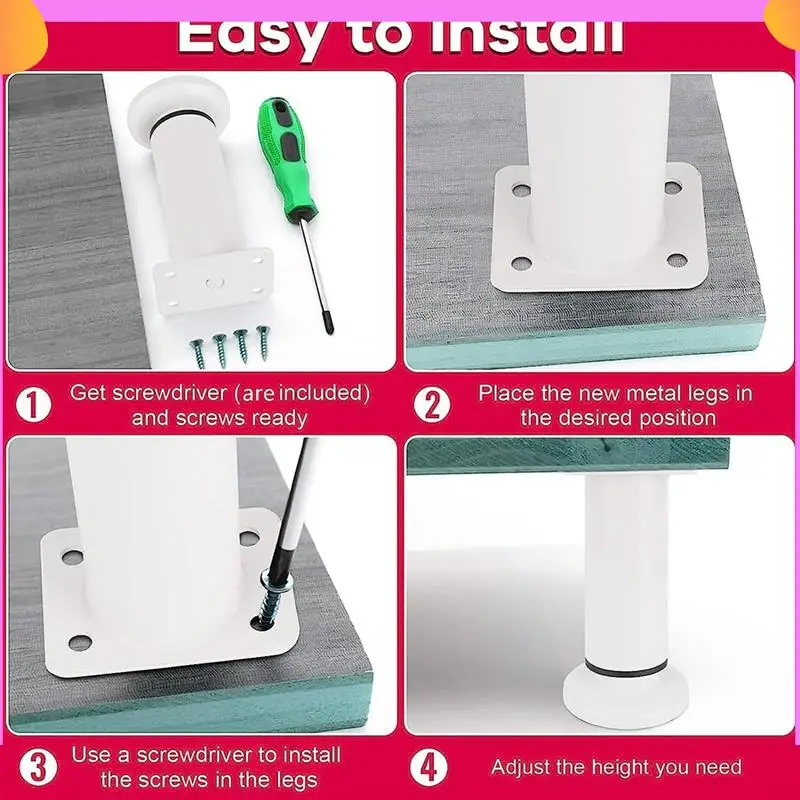 Easy to install

1 Get screwdriver (are included) and screws ready

2 Place the new metal legs in the desired position

3 Use a screwdriver to install the screws in the legs

4 Adjust the height you need