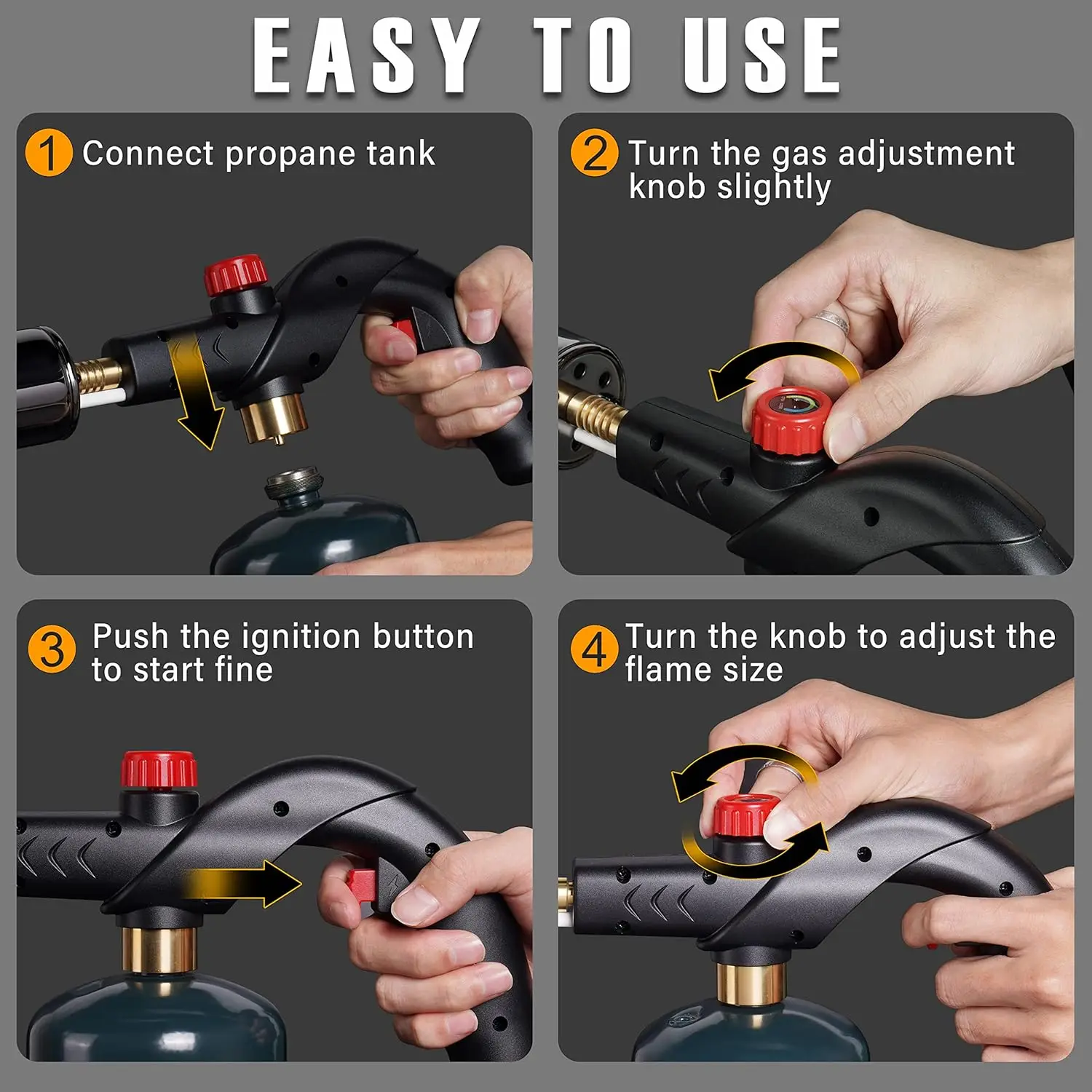 EASY TO USE

1 Connect propane tank

2 Turn the gas adjustment knob slightly

3 Push the ignition button to start fine

4 Turn the knob to adjust the flame size