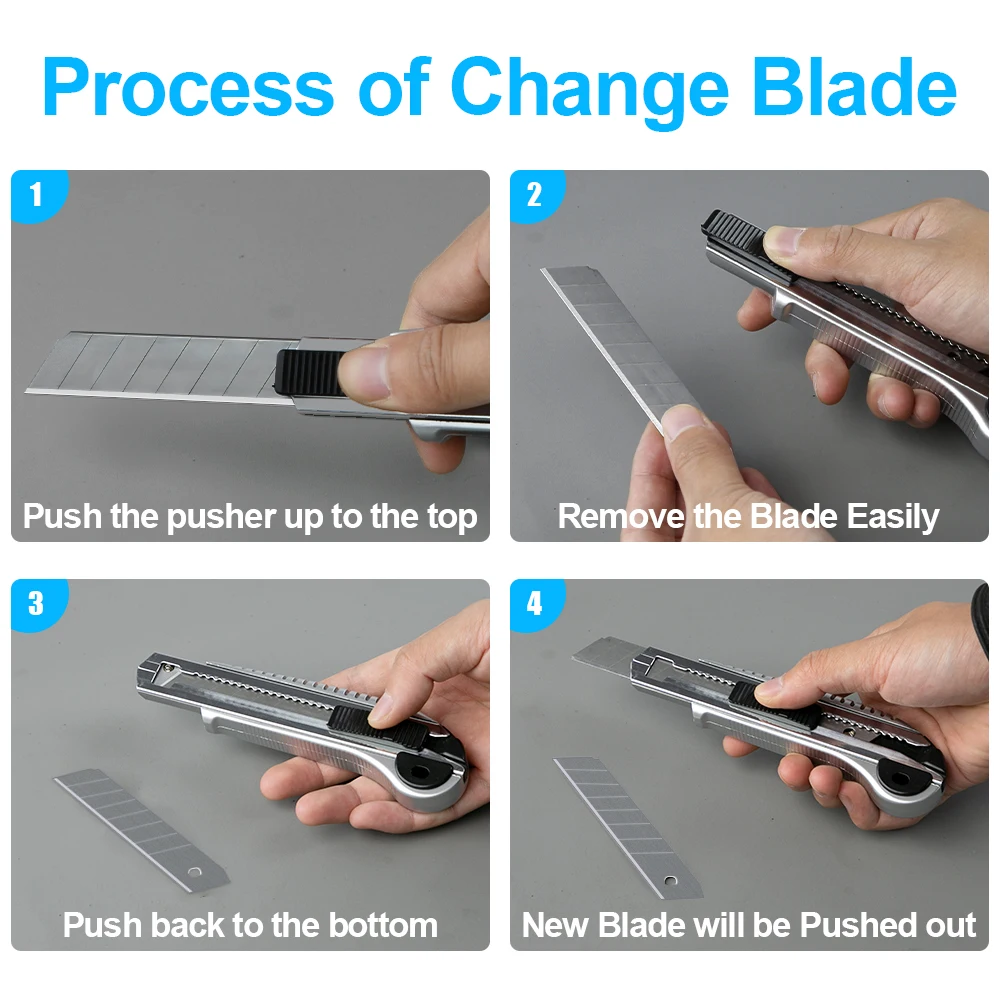 Process of Change Blade

1

Push the pusher up to the top

2

Remove the Blade Easily

3

Push back to the bottom

4

New Blade will be Pushed out