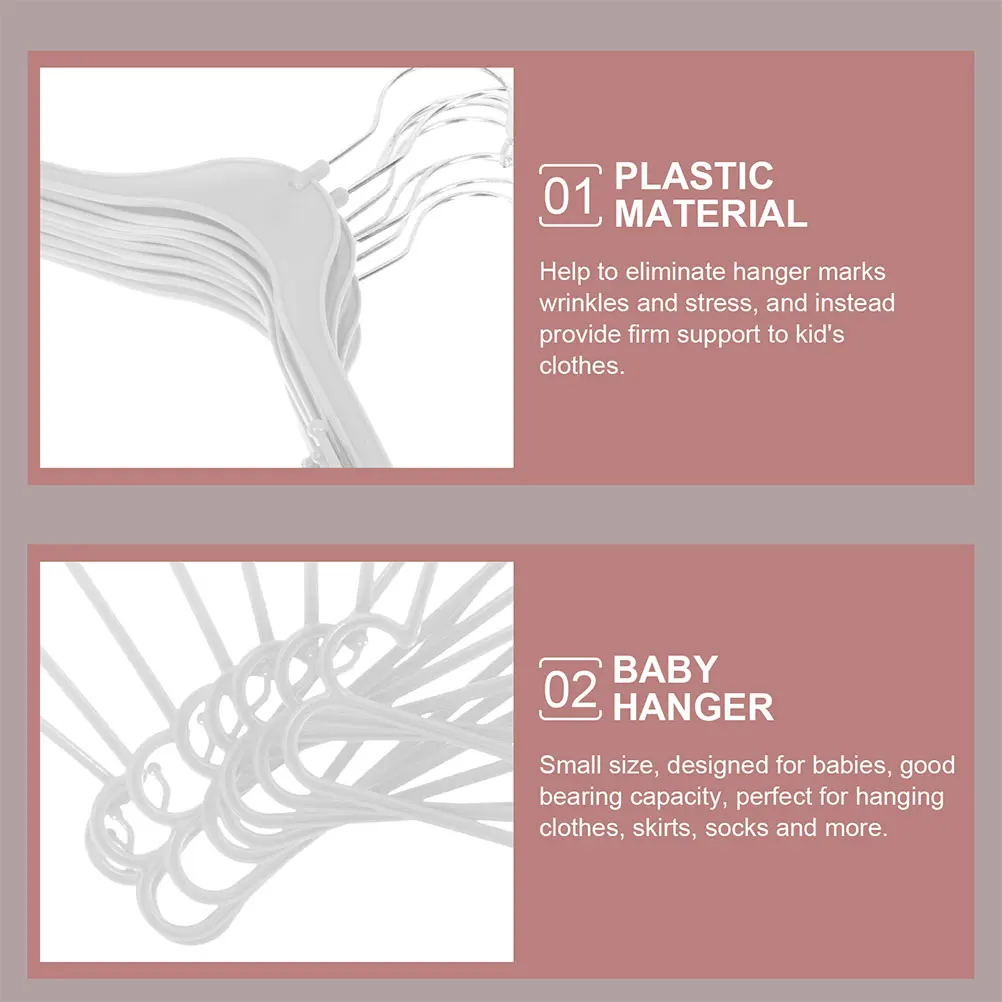 01 PLASTIC MATERIAL

Help to eliminate hanger marks wrinkles and stress, and instead provide firm support to kid's clothes.

02 BABY HANGER

Small size, designed for babies, good bearing capacity, perfect for hanging clothes, skirts, socks and more.