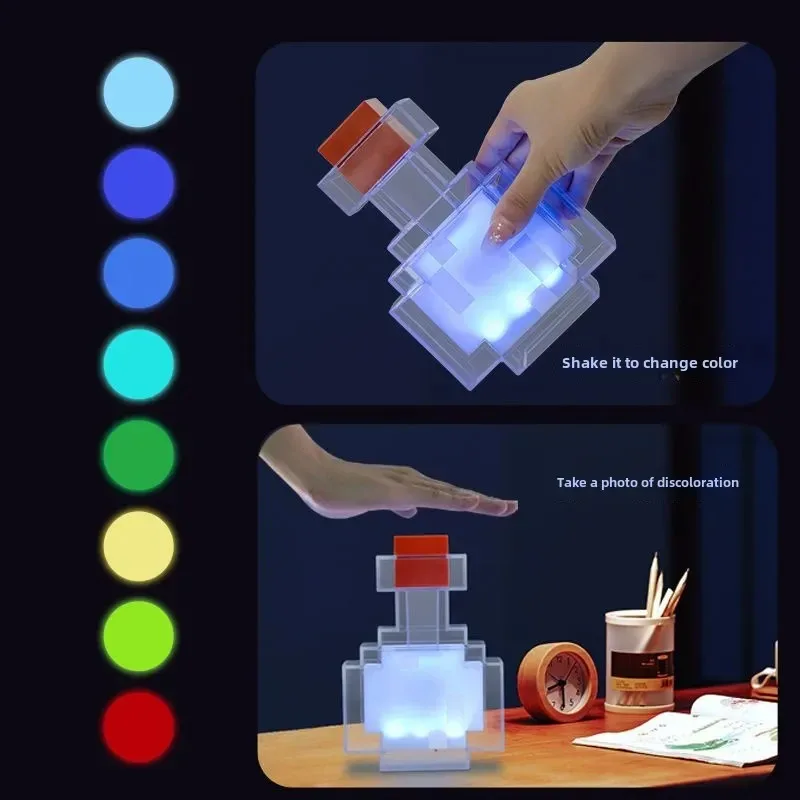 Shake it to change color

Take a photo of discoloration