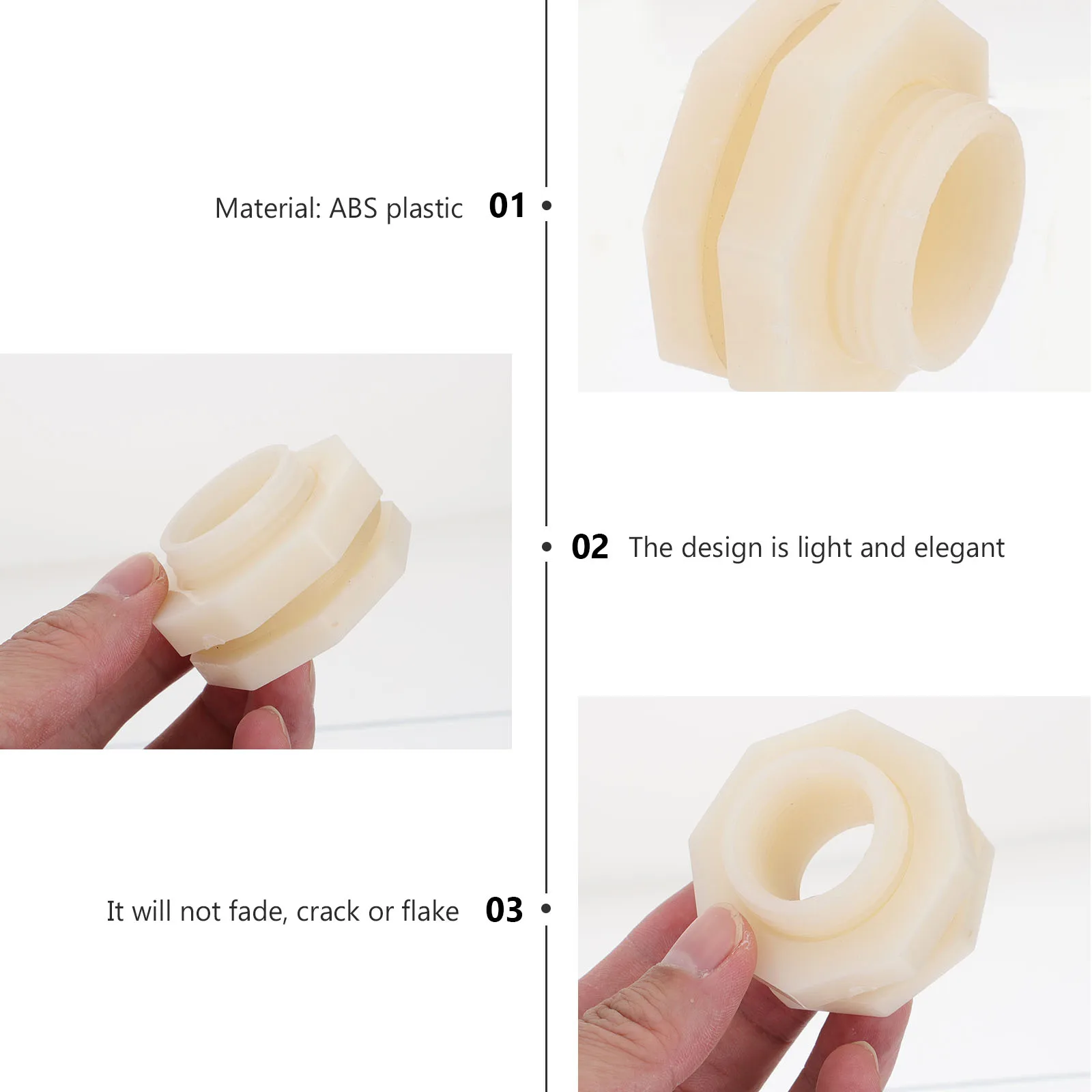 Material: ABS plastic 01

02 The design is light and elegant

It will not fade, crack or flake 03