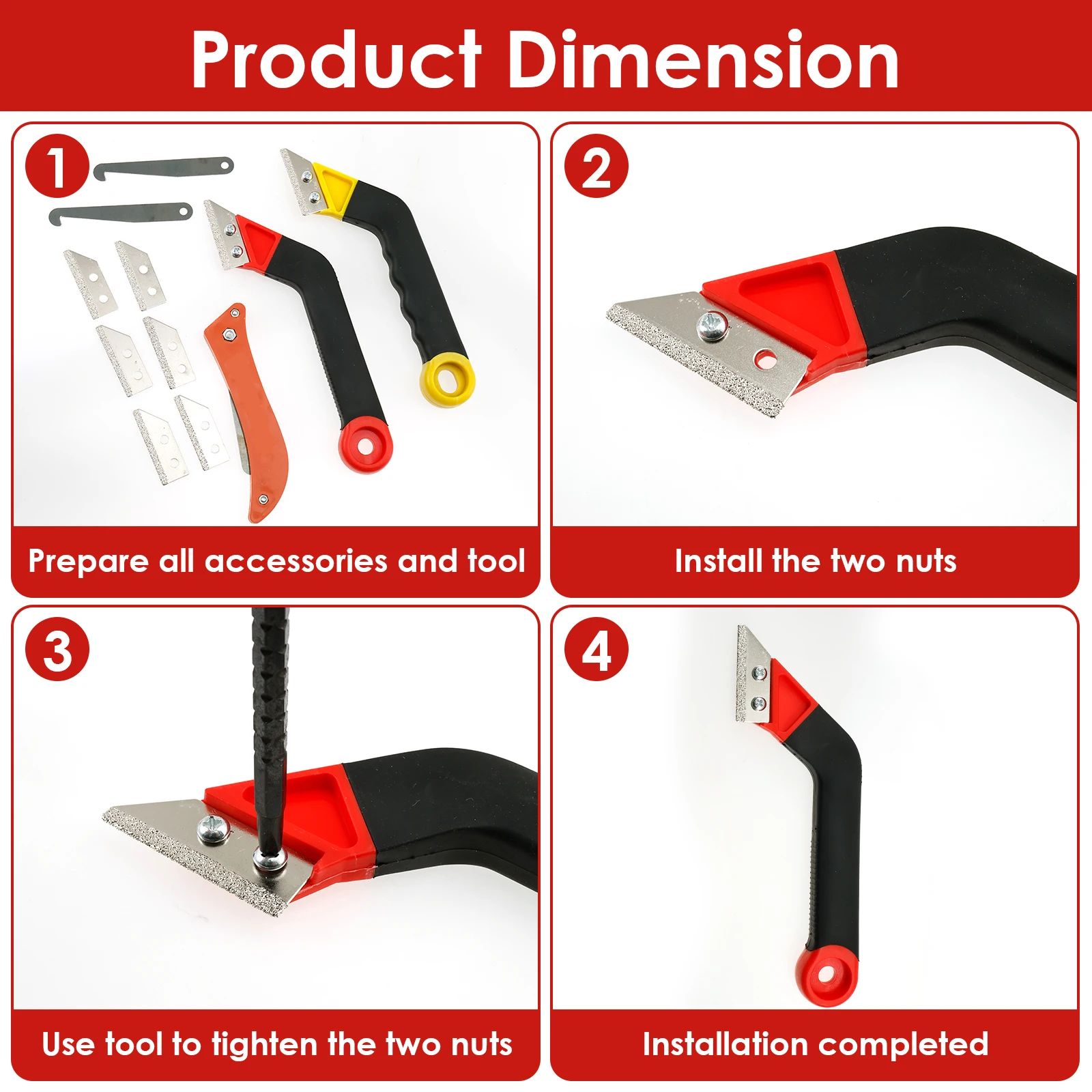 Product Dimension

1

Prepare all accessories and tool

2

Install the two nuts

3

Use tool to tighten the two nuts

4

Installation completed