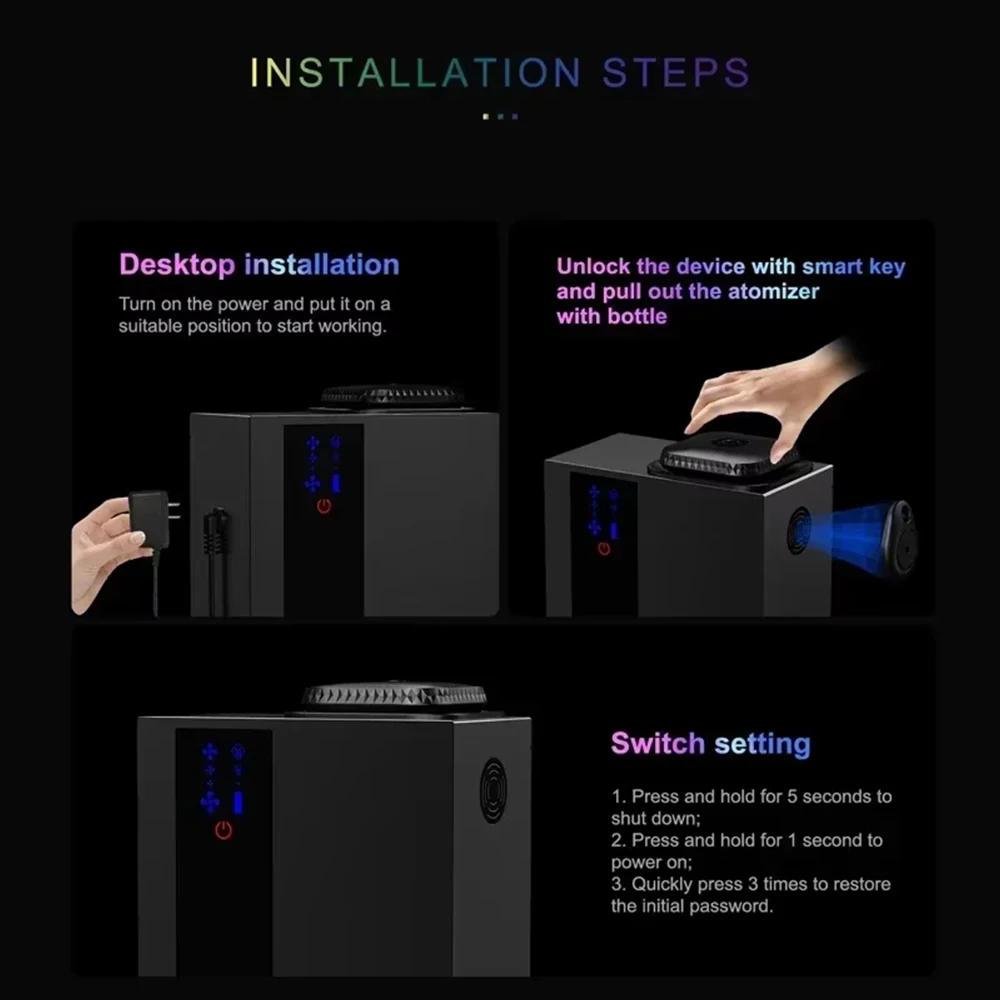 INSTALLATION STEPS

Desktop installation

Turn on the power and put it on a suitable position to start working.

Unlock the device with smart key and pull out the atomizer with bottle

Switch setting

1. Press and hold for 5 seconds to shut down;
2. Press and hold for 1 second to power on;
3. Quickly press 3 times to restore the initial password.