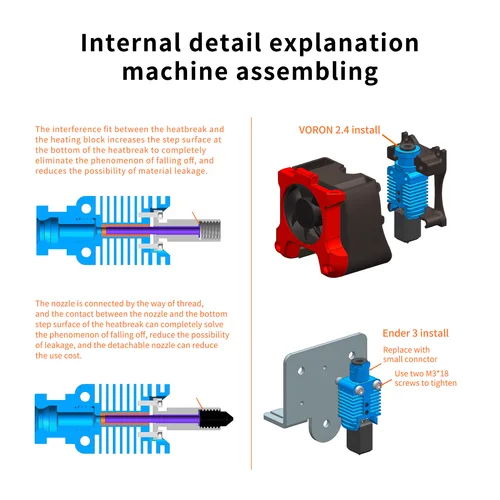 Internal detail explanation machine assembling

The interference fit between the heatbreak and the heating block increases the step surface at the bottom of the heatbreak to completely eliminate the phenomenon of falling off, and reduces the possibility of material leakage.

The nozzle is connected by the way of thread, and the contact between the nozzle and the bottom step surface of the heatbreak can completely solve the phenomenon of falling off, reduce the possibility of leakage, and the detachable nozzle can reduce the use cost.

VORON 2.4 install

Ender 3 install

Replace with small connctor

Use two M3*18 screws to tighten