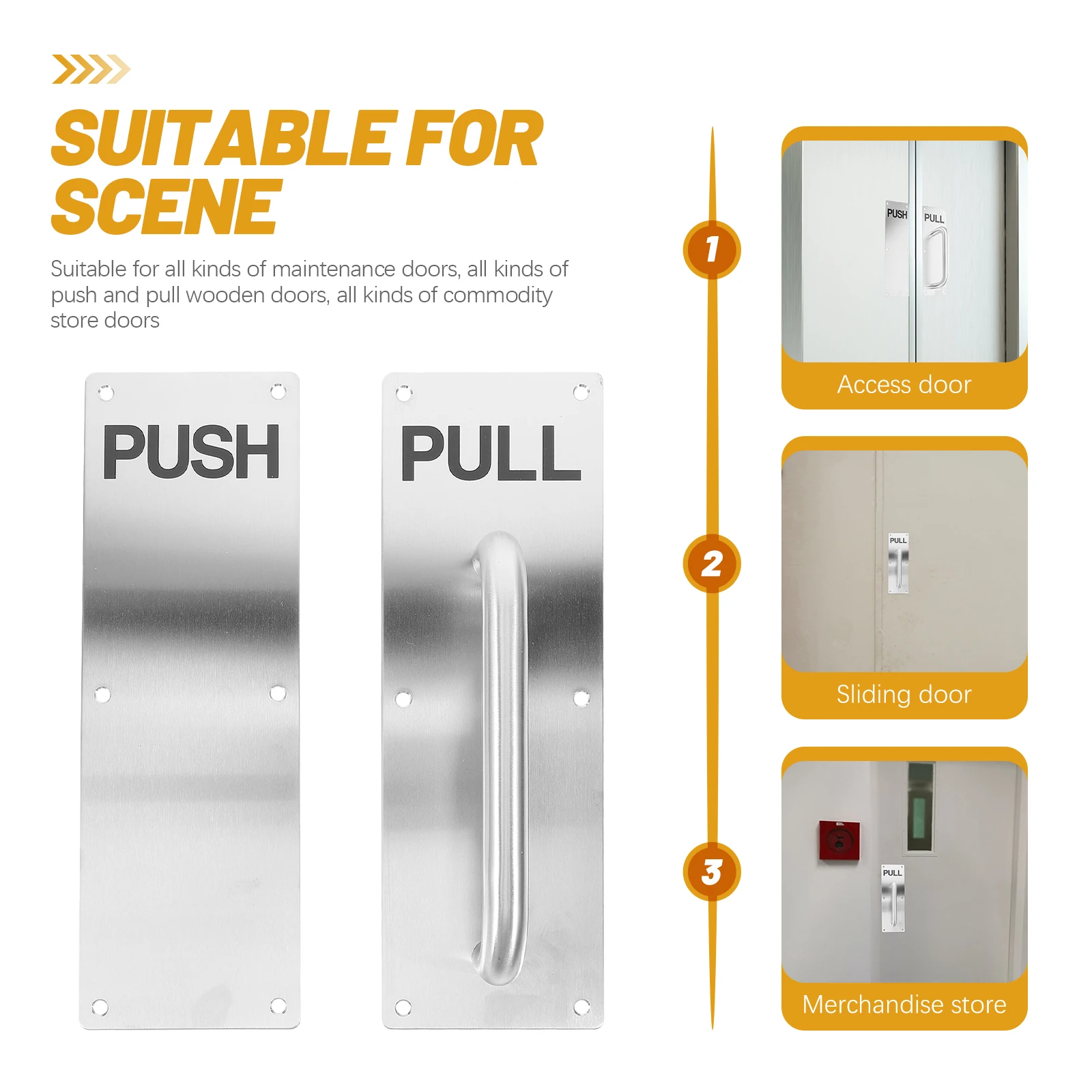 SUITABLE FOR SCENE

Suitable for all kinds of maintenance doors, all kinds of push and pull wooden doors, all kinds of commodity store doors

PUSH

PULL

1

PUSH

PULL

Access door

2

PULL

Sliding door

3

PULL

Merchandise store