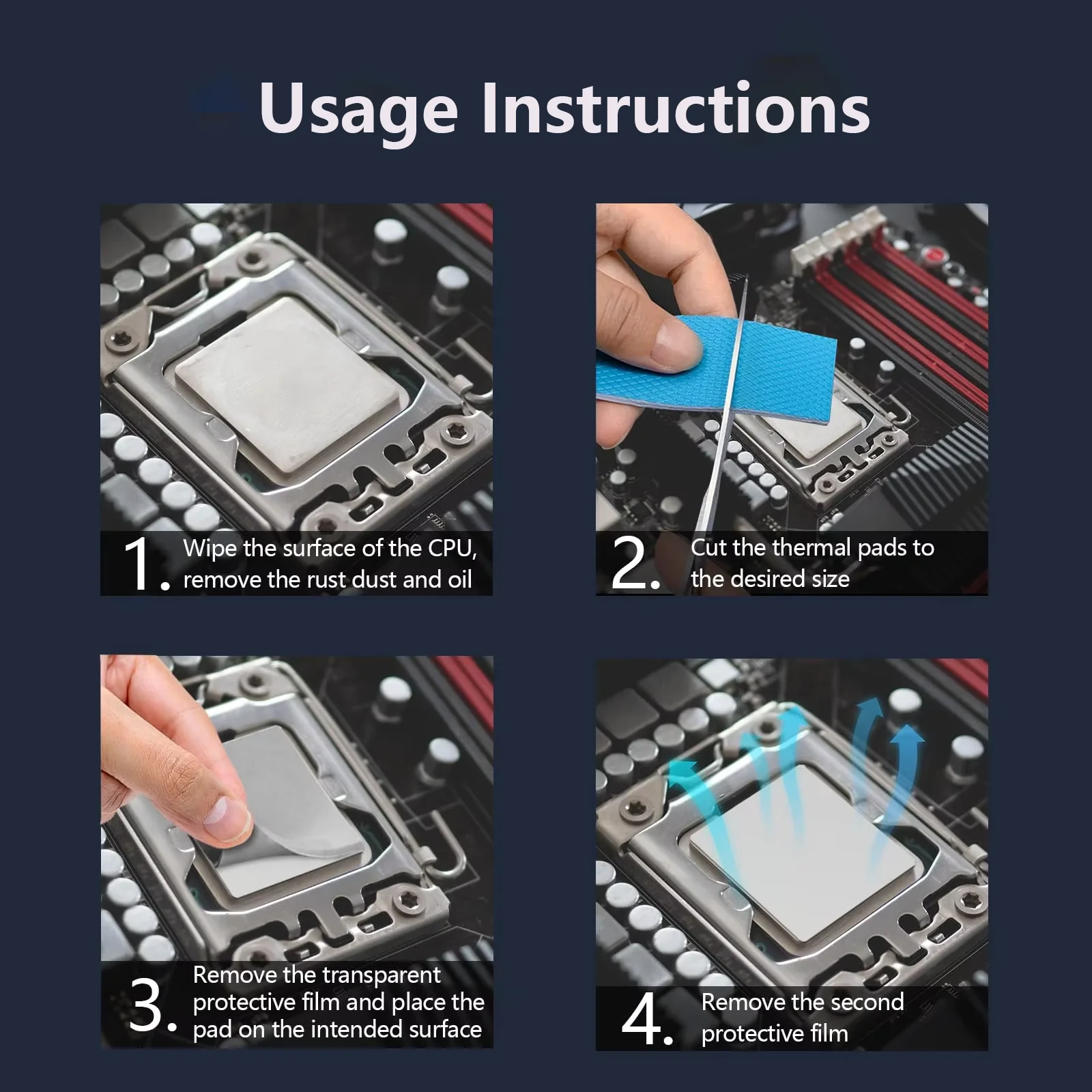 Usage Instructions

1. Wipe the surface of the CPU, remove the rust dust and oil

2. Cut the thermal pads to the desired size

3. Remove the transparent protective film and place the pad on the intended surface

4. Remove the second protective film