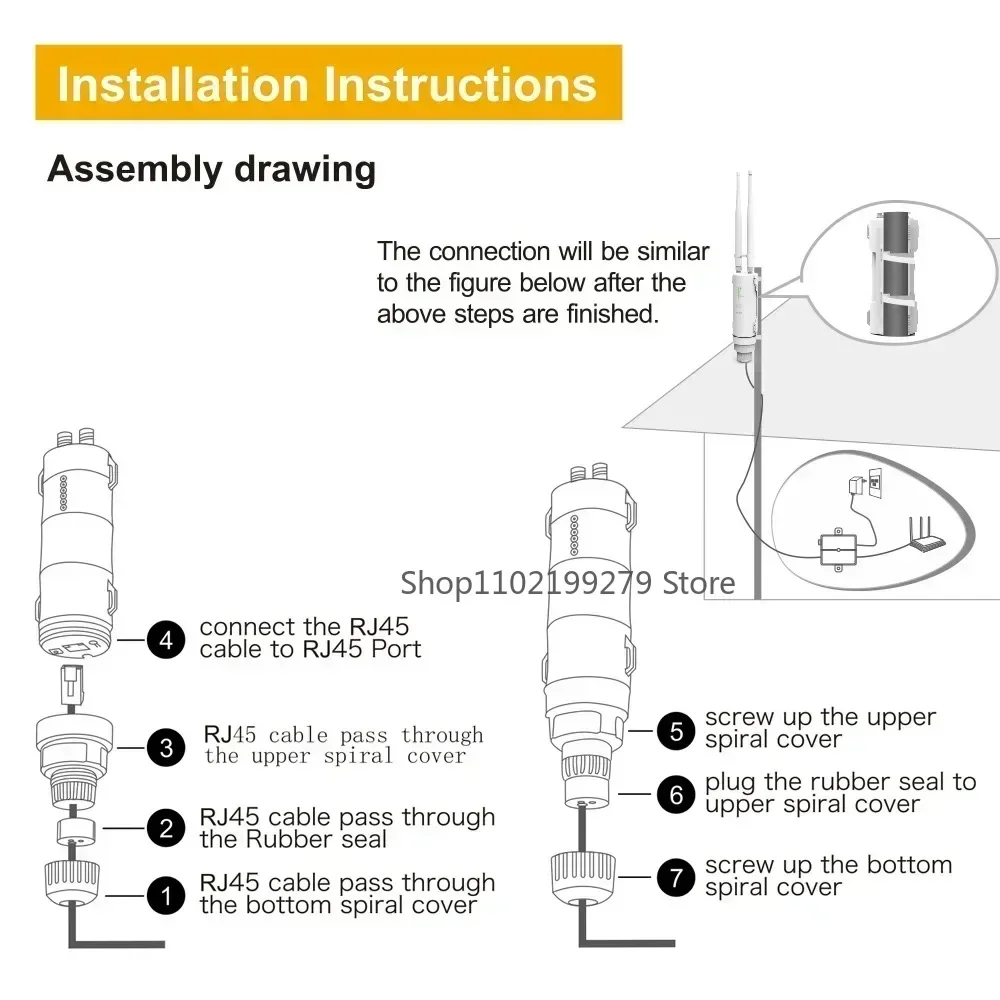 Installation Instructions

Assembly drawing

The connection will be similar to the figure below after the above steps are finished.

Shop1102199279 Store

4 connect the RJ45 cable to RJ45 Port

3 RJ45 cable pass through the upper spiral cover

2 RJ45 cable pass through the Rubber seal

1 RJ45 cable pass through the bottom spiral cover

5 screw up the upper spiral cover

6 plug the rubber seal to upper spiral cover

7 screw up the bottom spiral cover