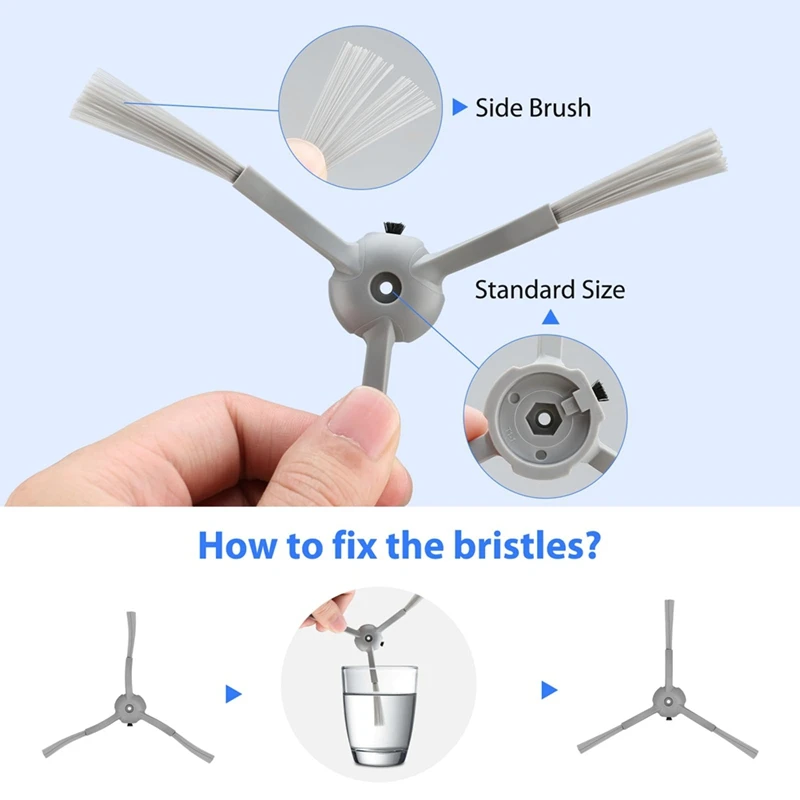 Side Brush

Standard Size

How to fix the bristles?