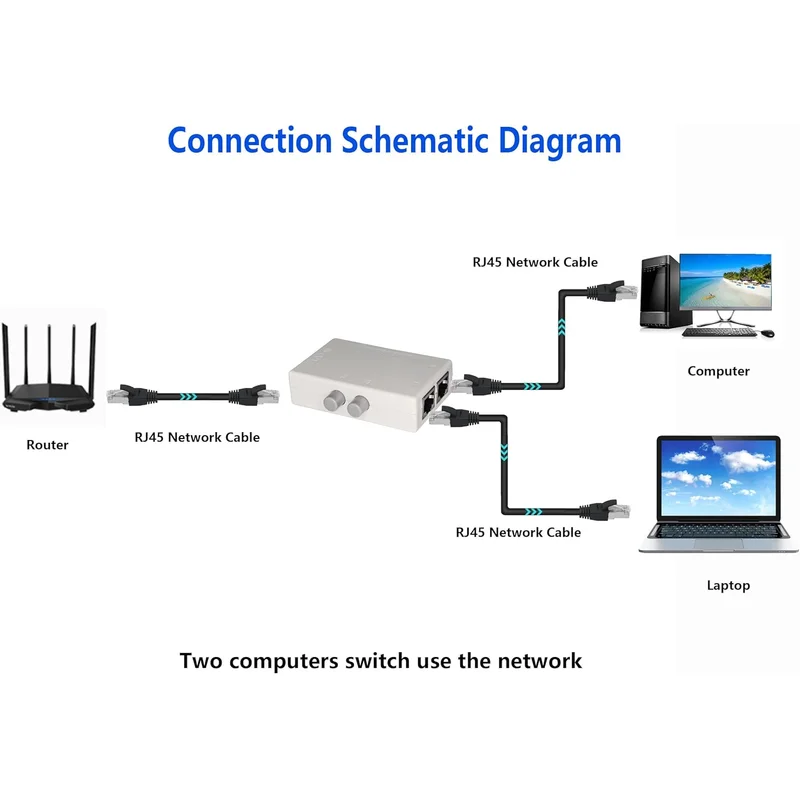 Connection Schematic Diagram

RJ45 Network Cable

Computer

Router

RJ45 Network Cable

RJ45 Network Cable

Laptop

Two computers switch use the network