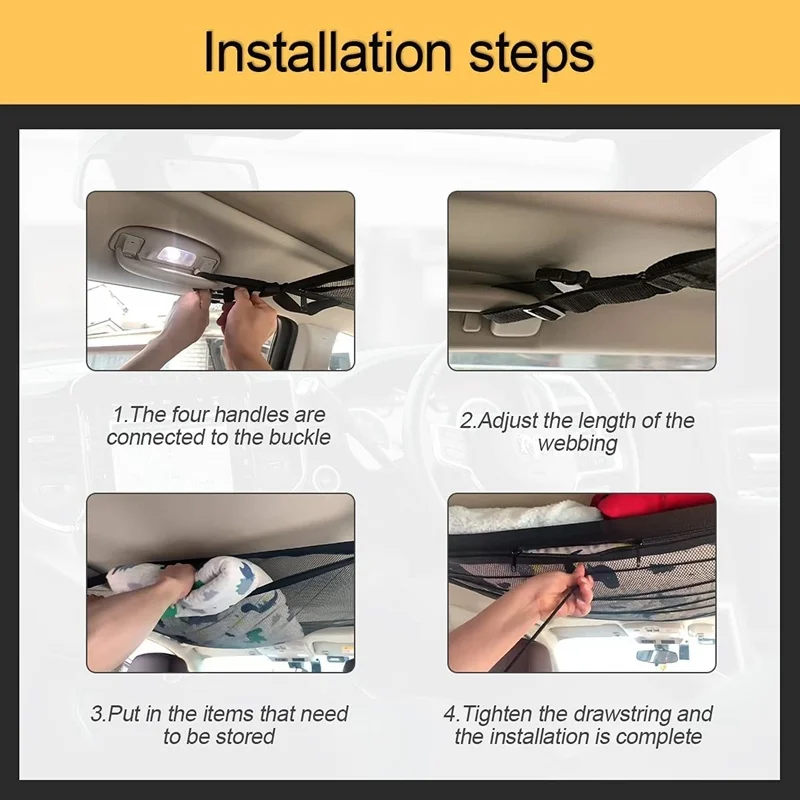 Installation steps

1.The four handles are connected to the buckle

2.Adjust the length of the webbing

3.Put in the items that need to be stored

4.Tighten the drawstring and the installation is complete