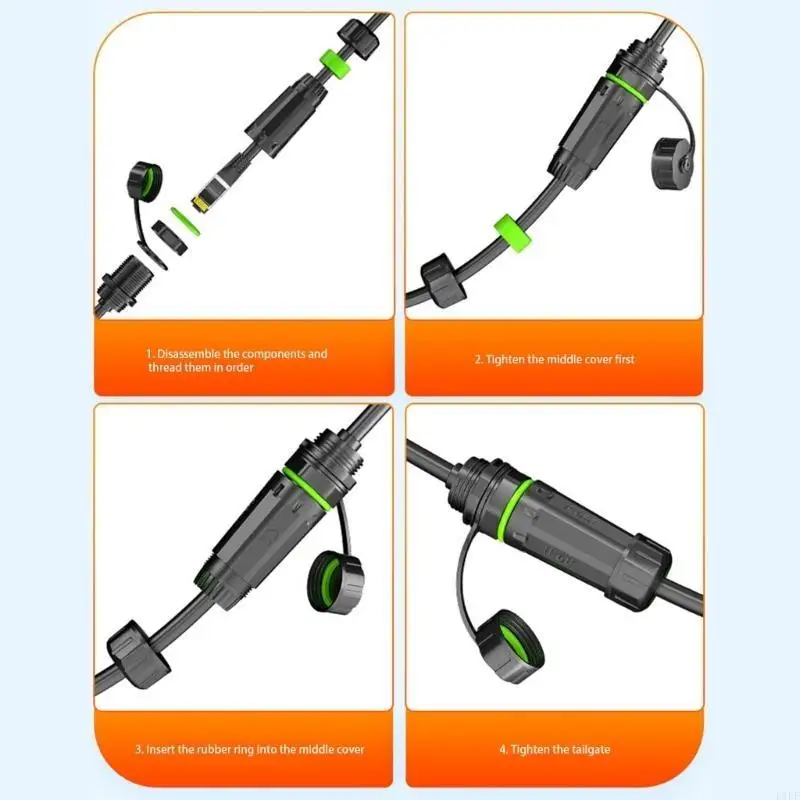 1. Disassemble the components and thread them in order

2. Tighten the middle cover first

3. Insert the rubber ring into the middle cover

4. Tighten the tailgate