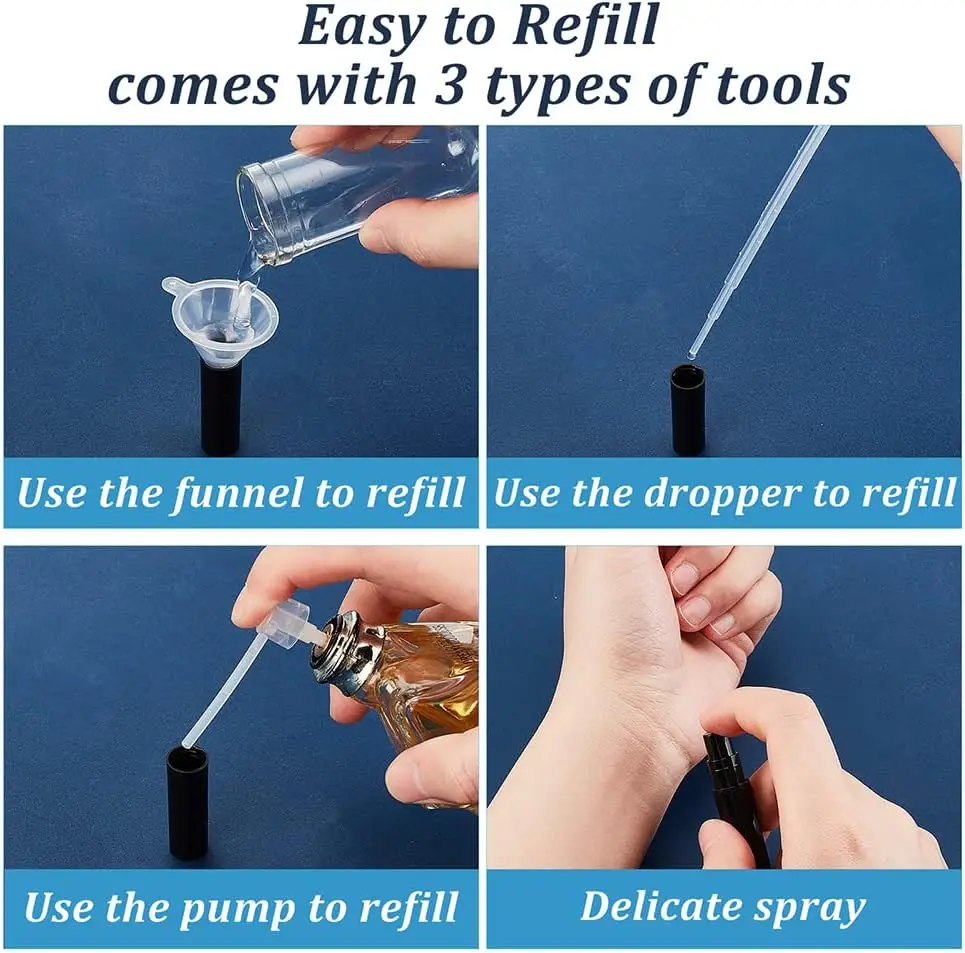 Easy to Refill
comes with 3 types of tools

Use the funnel to refill

Use the dropper to refill

Use the pump to refill

Delicate spray