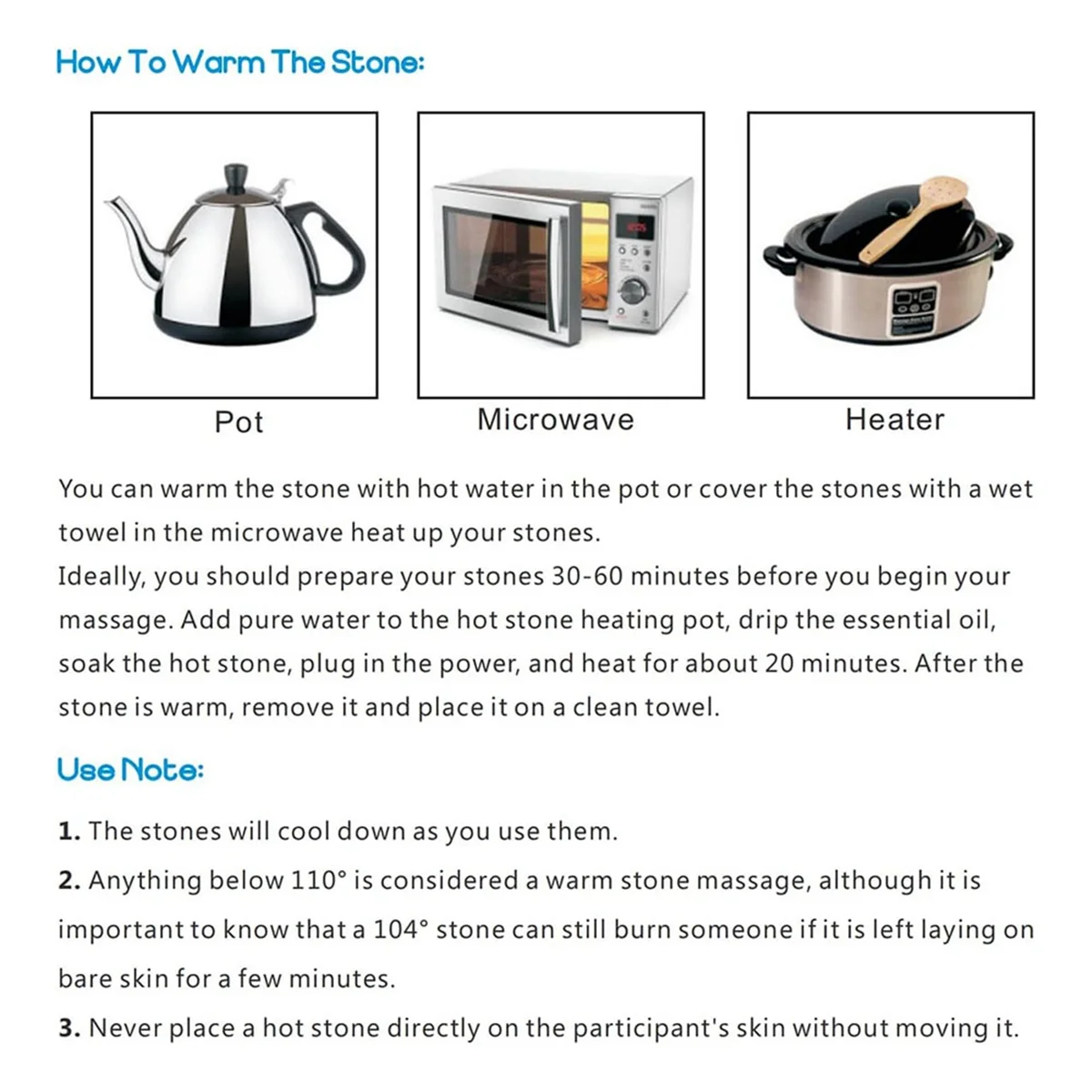 How To Warm The Stone:

Pot

Microwave

Heater

You can warm the stone with hot water in the pot or cover the stones with a wet towel in the microwave heat up your stones.
Ideally, you should prepare your stones 30-60 minutes before you begin your massage. Add pure water to the hot stone heating pot, drip the essential oil, soak the hot stone, plug in the power, and heat for about 20 minutes. After the stone is warm, remove it and place it on a clean towel.

Use Note:

1. The stones will cool down as you use them.

2. Anything below 110° is considered a warm stone massage, although it is important to know that a 104° stone can still burn someone if it is left laying on bare skin for a few minutes.

3. Never place a hot stone directly on the participant's skin without moving it.