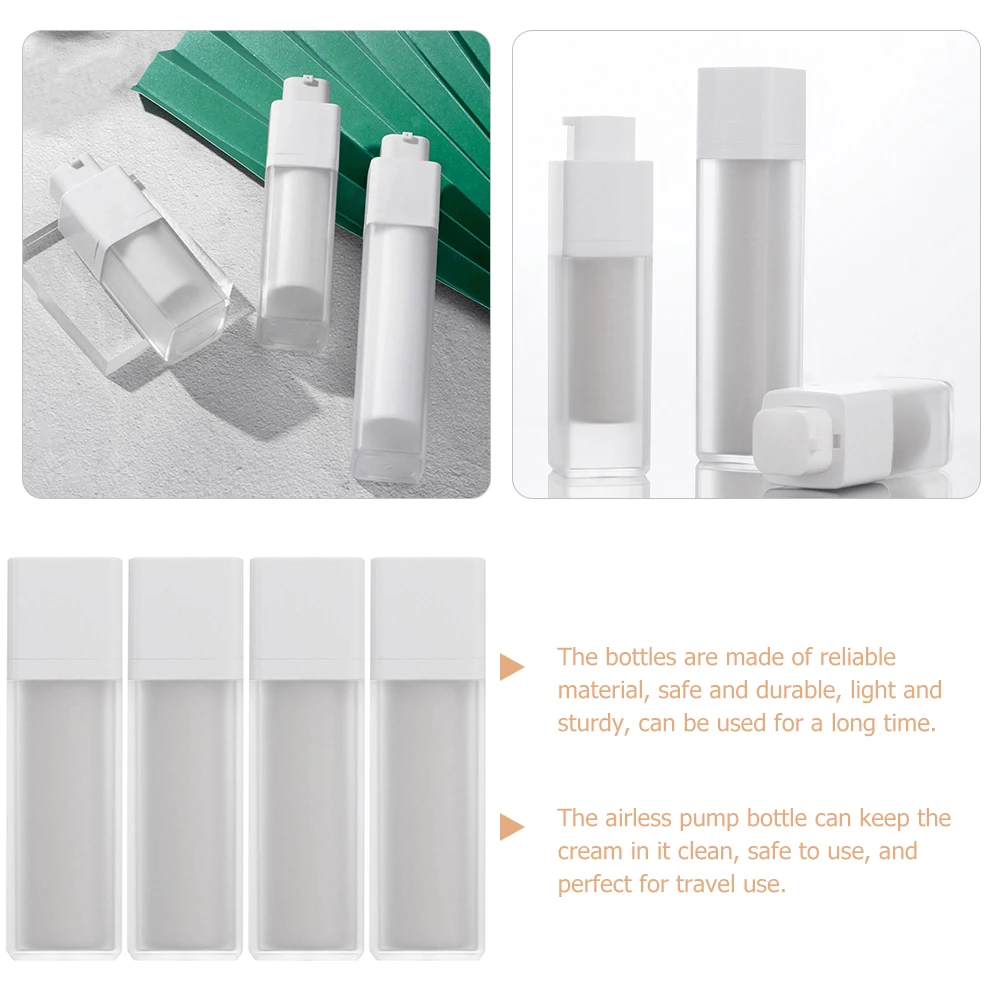 The bottles are made of reliable material, safe and durable, light and sturdy, can be used for a long time.

The airless pump bottle can keep the cream in it clean, safe to use, and perfect for travel use.