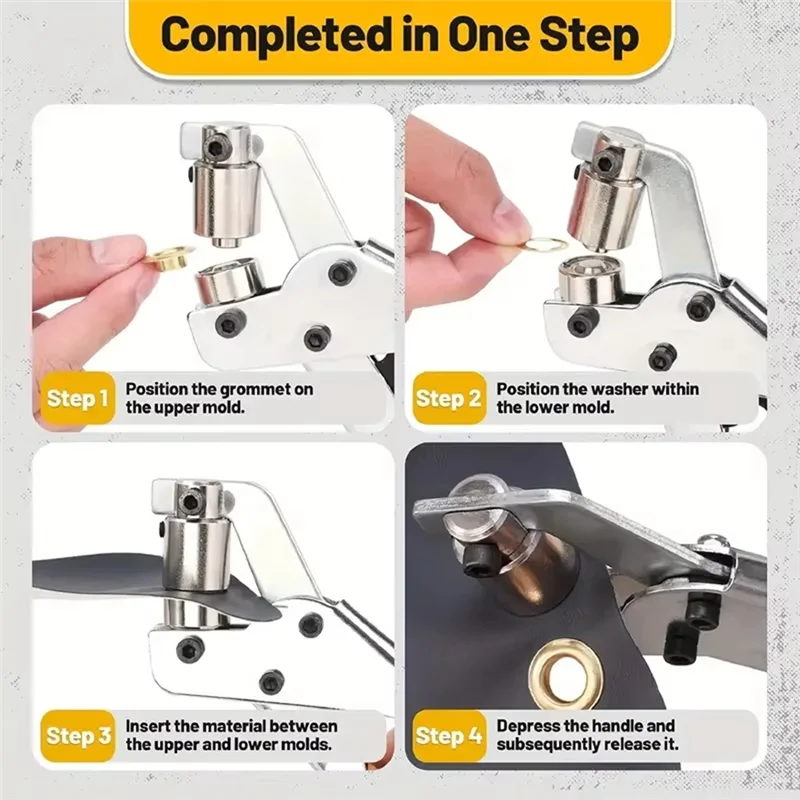 Completed in One Step

Step 1 Position the grommet on the upper mold.

Step 2 Position the washer within the lower mold.

Step 3 Insert the material between the upper and lower molds.

Step 4 Depress the handle and subsequently release it.